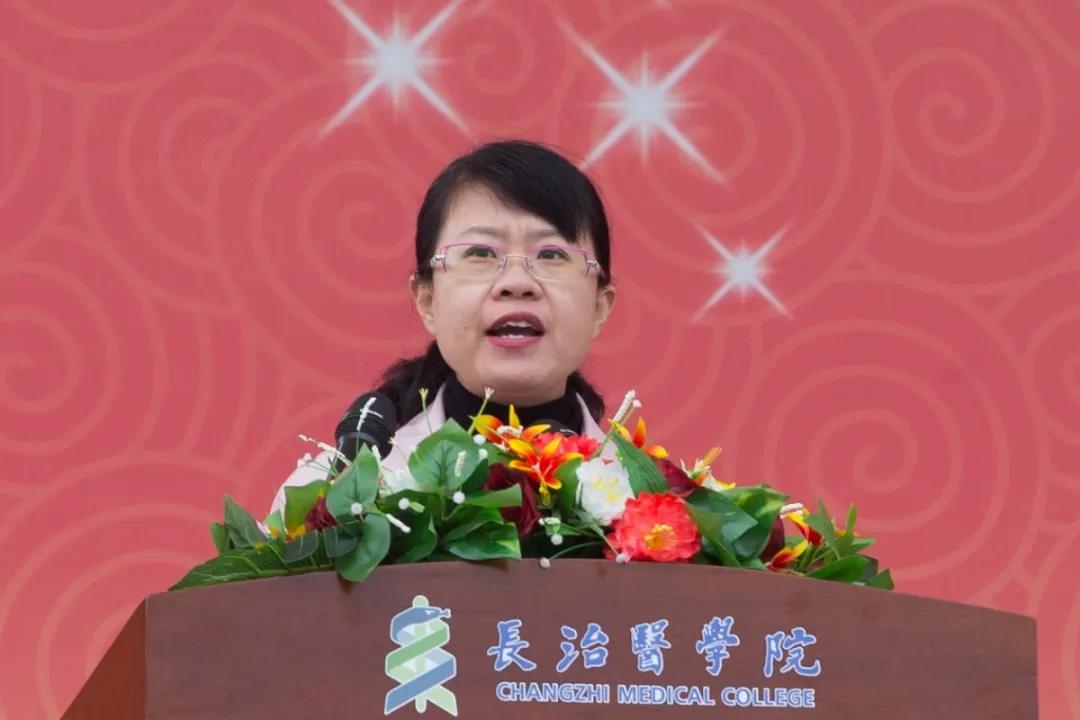 長治醫學院
CHANGZHI MEDICAL COLLEGE