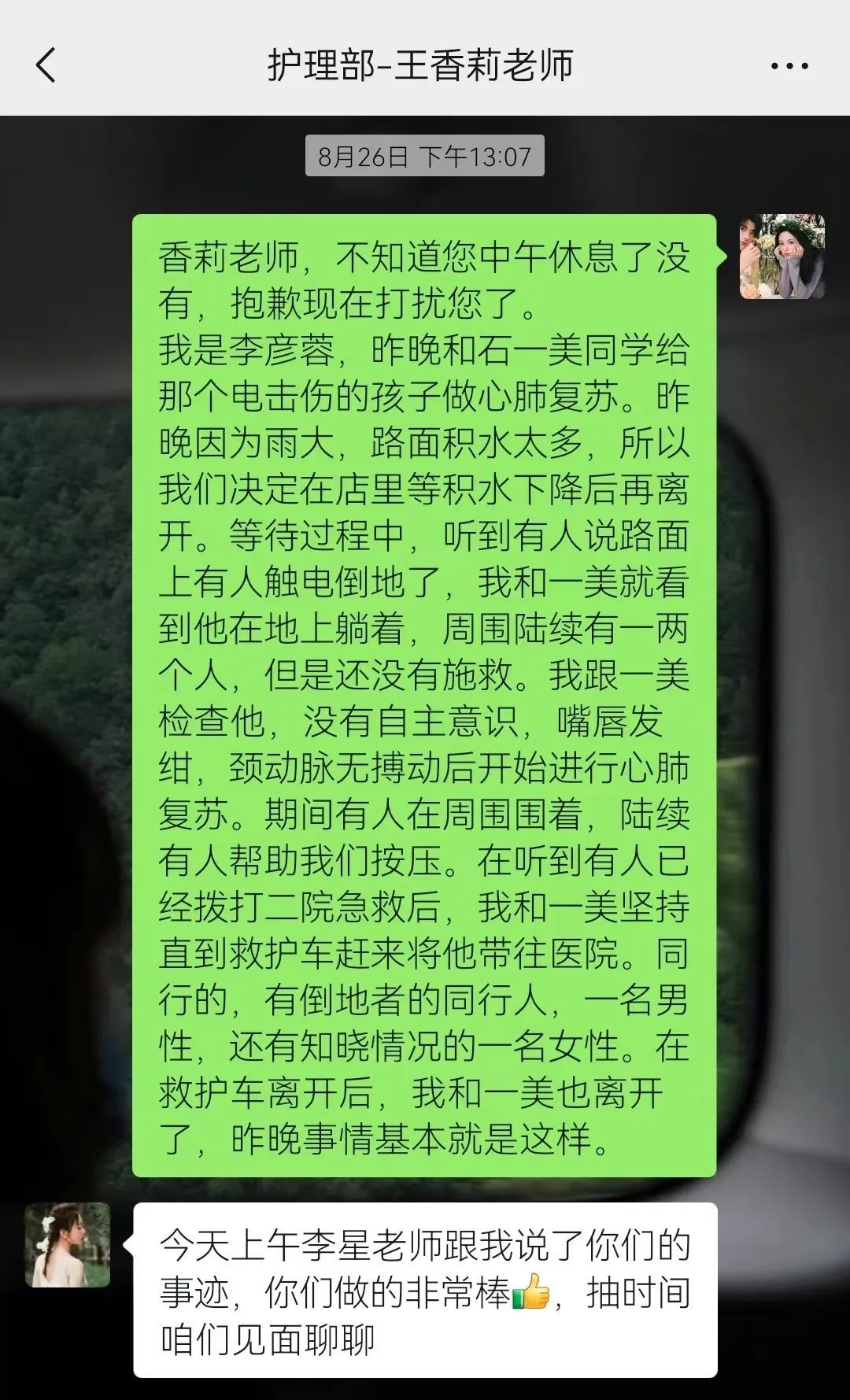 护理部-王香莉老师

8月26日 下午13:07

香莉老师，不知道您中午休息了没有，抱歉现在打扰您了。
我是李彦蓉，昨晚和石一美同学给那个电击伤的孩子做心肺复苏。昨晚因为雨大，路面积水太多，所以我们决定在店里等积水下降后再离开。等待过程中，听到有人说路面上有人触电倒地了，我和一美就看到他在地上躺着，周围陆续有一两个人，但是还没有施救。我跟一美检查他，没有自主意识，嘴唇发绀，颈动脉无搏动后开始进行心肺复苏。期间有人在周围围着，陆续有人帮助我们按压。在听到有人已经拨打二院急救后，我和一美坚持直到救护车赶来将他带往医院。同行的，有倒地者的同行人，一名男性，还有知晓情况的一名女性。在救护车离开后，我和一美也离开了，昨晚事情基本就是这样。

今天上午李星老师跟我说了你们的事迹，你们做的非常棒👍，抽时间咱们见面聊聊