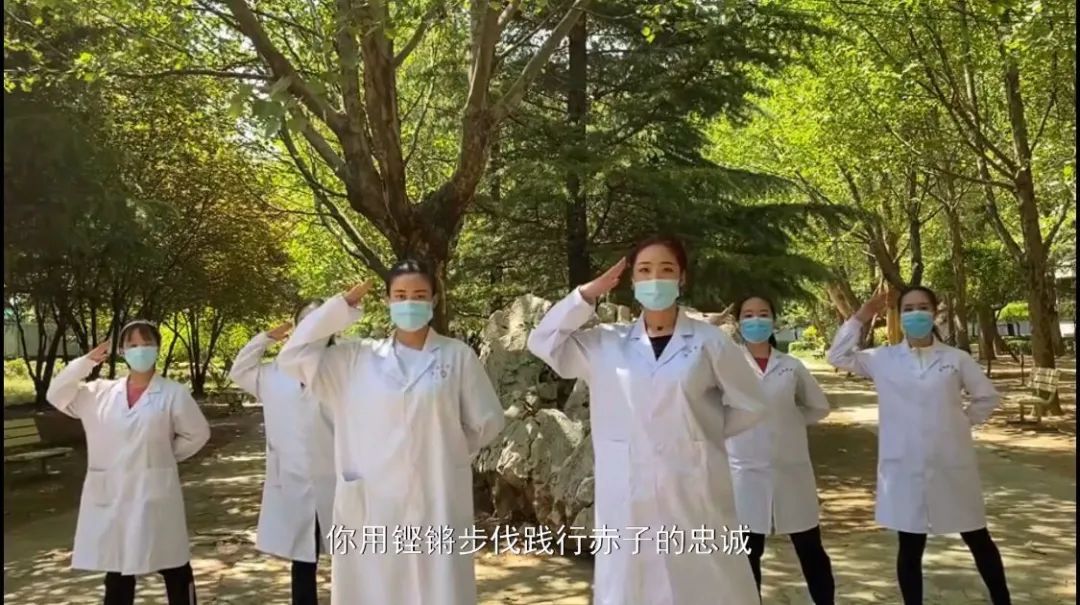 你用铿锵步伐践行赤子的忠诚