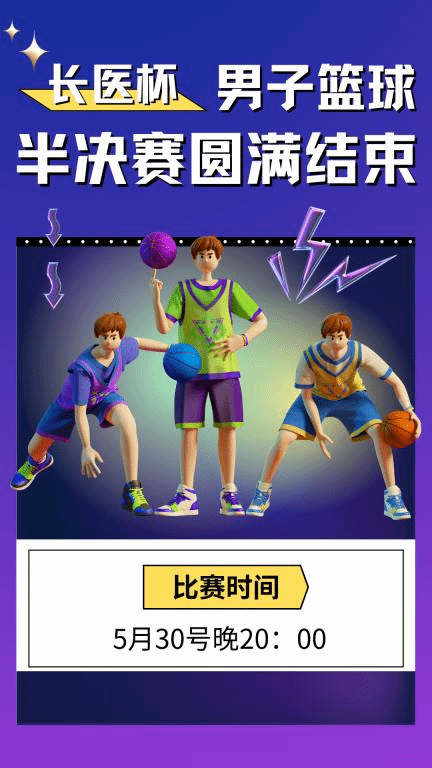 长医杯 男子篮球

半决赛圆满结束

比赛时间

5月30号晚20：00