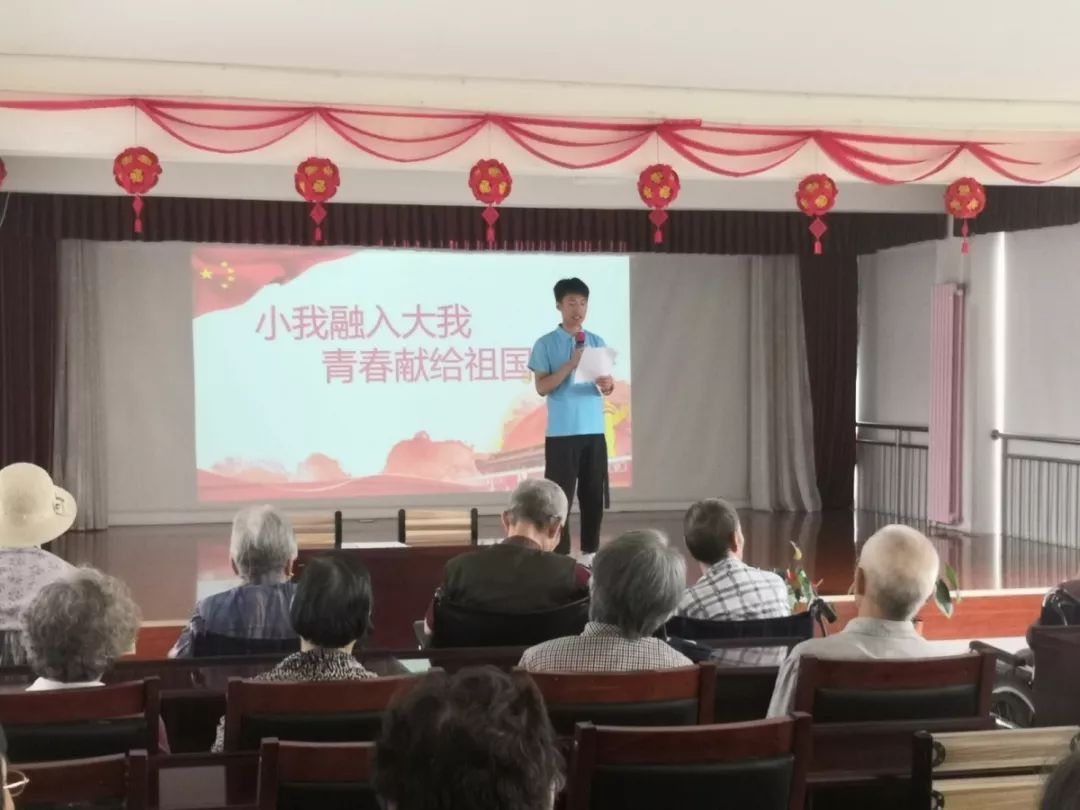 小我融入大我
青春献给祖国