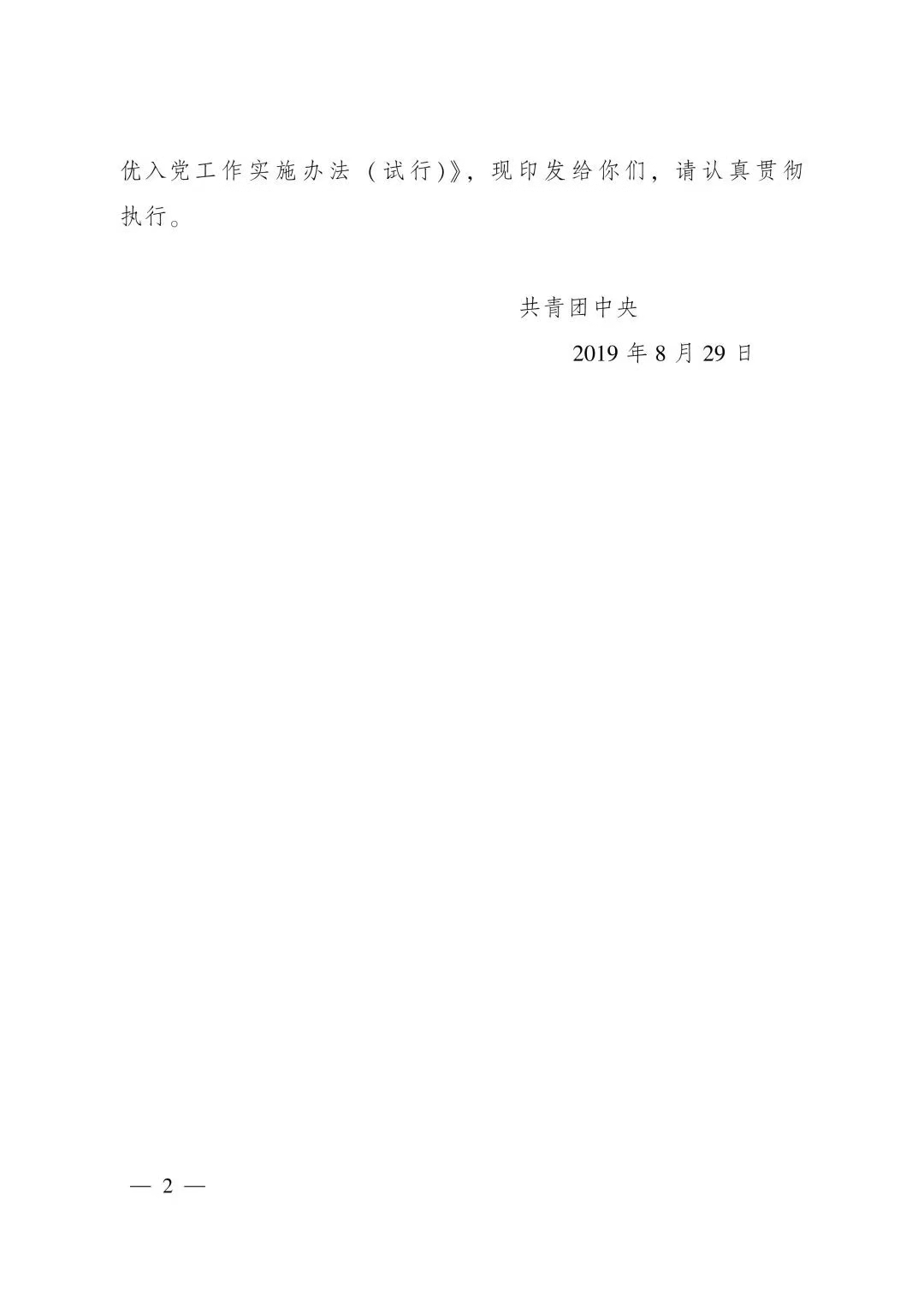 优入党工作实施办法（试行）》，现印发给你们，请认真贯彻执行。

共青团中央

2019 年 8 月 29 日

— 2 —