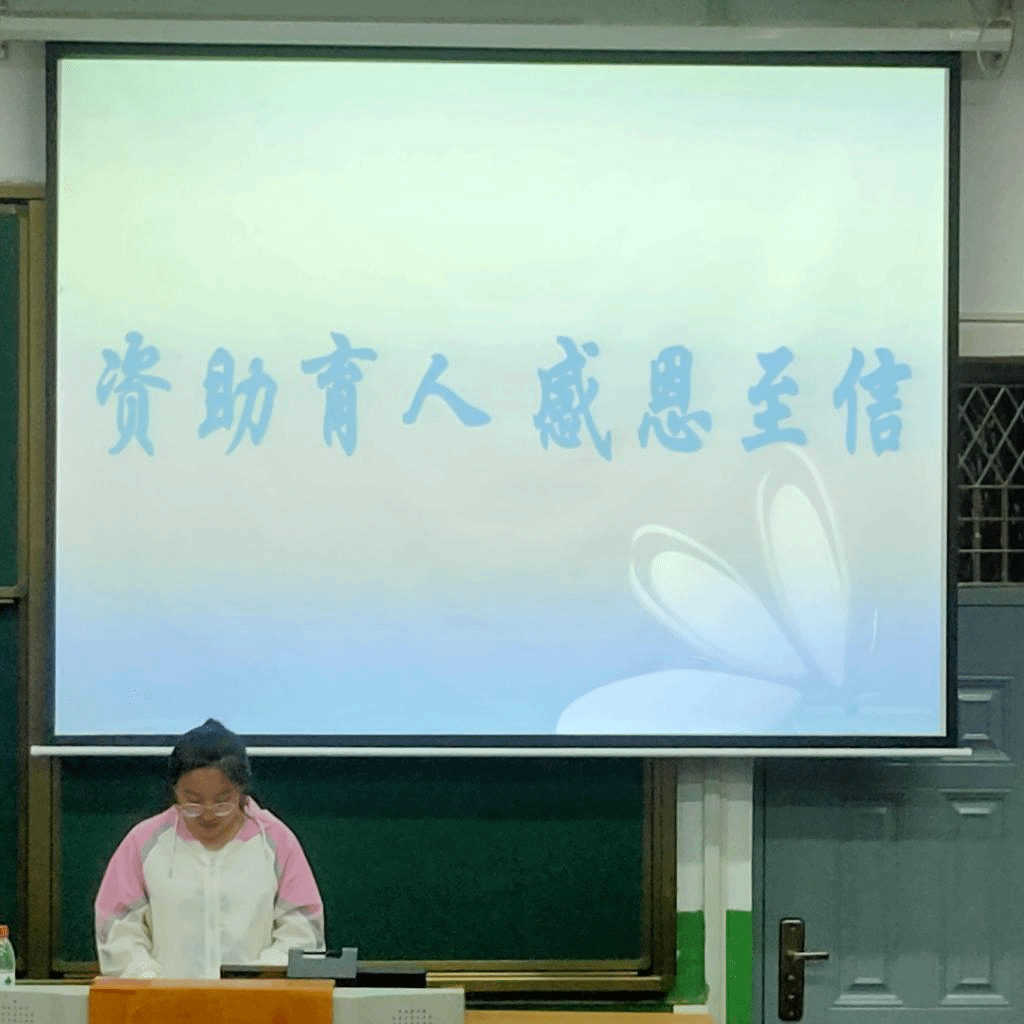 资助育人 感恩至信