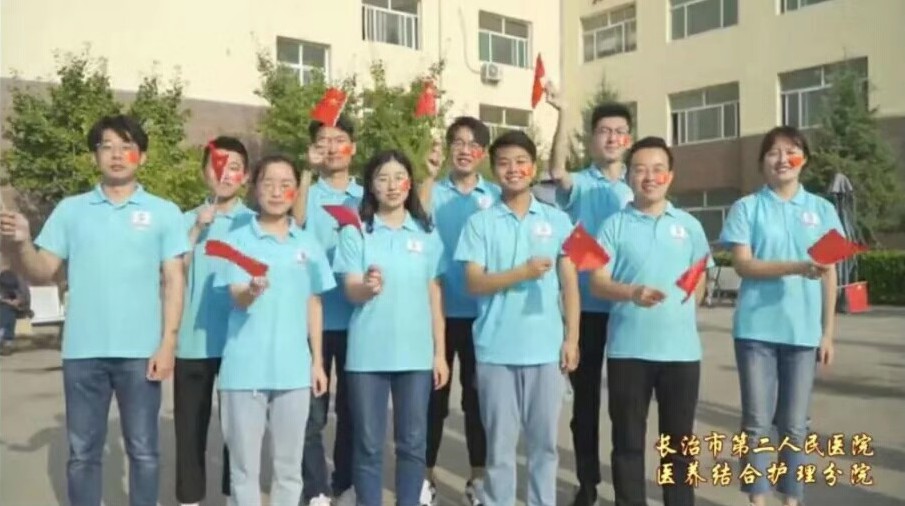 长治市第二人民医院
医养结合护理分院