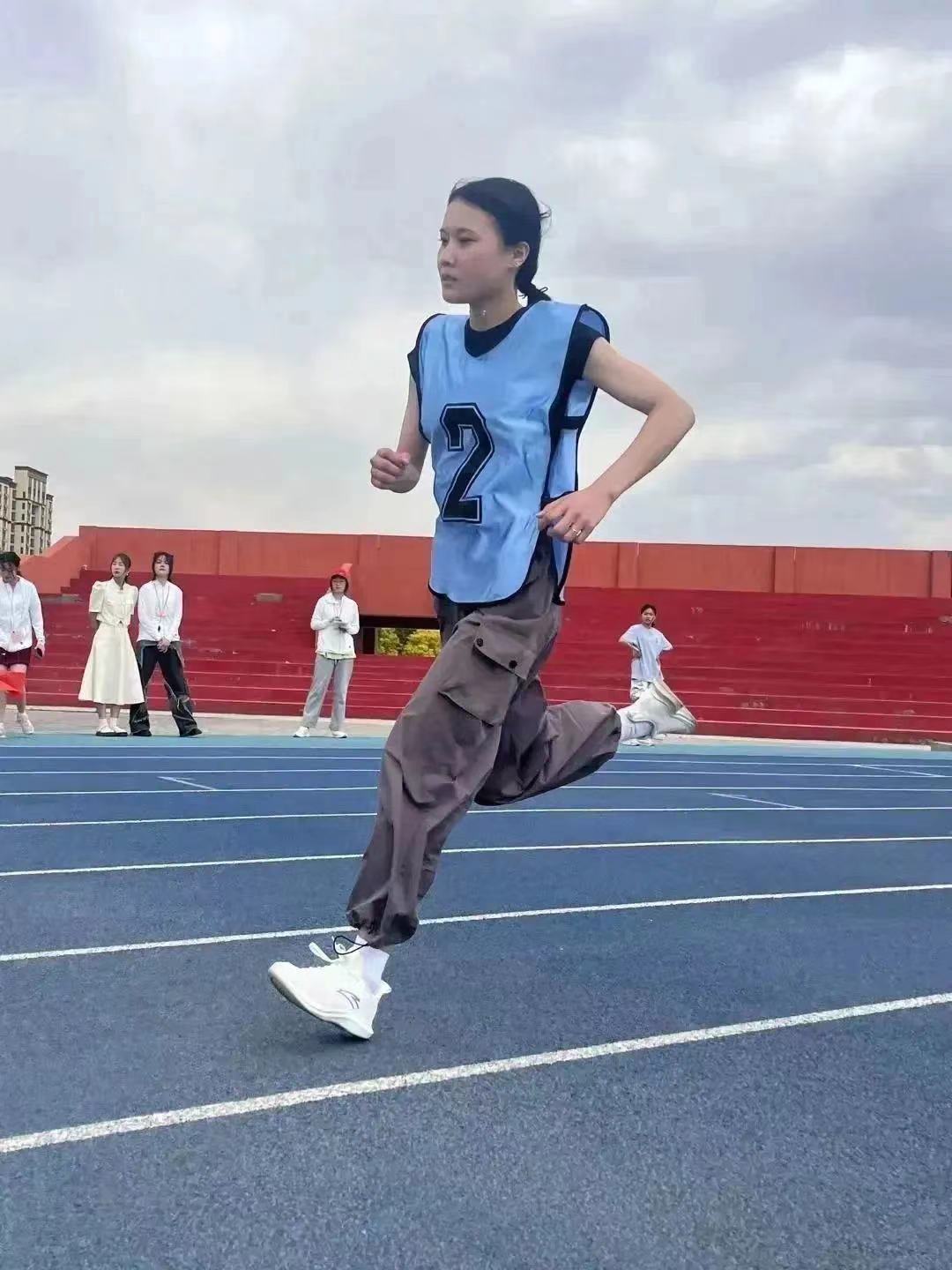 2