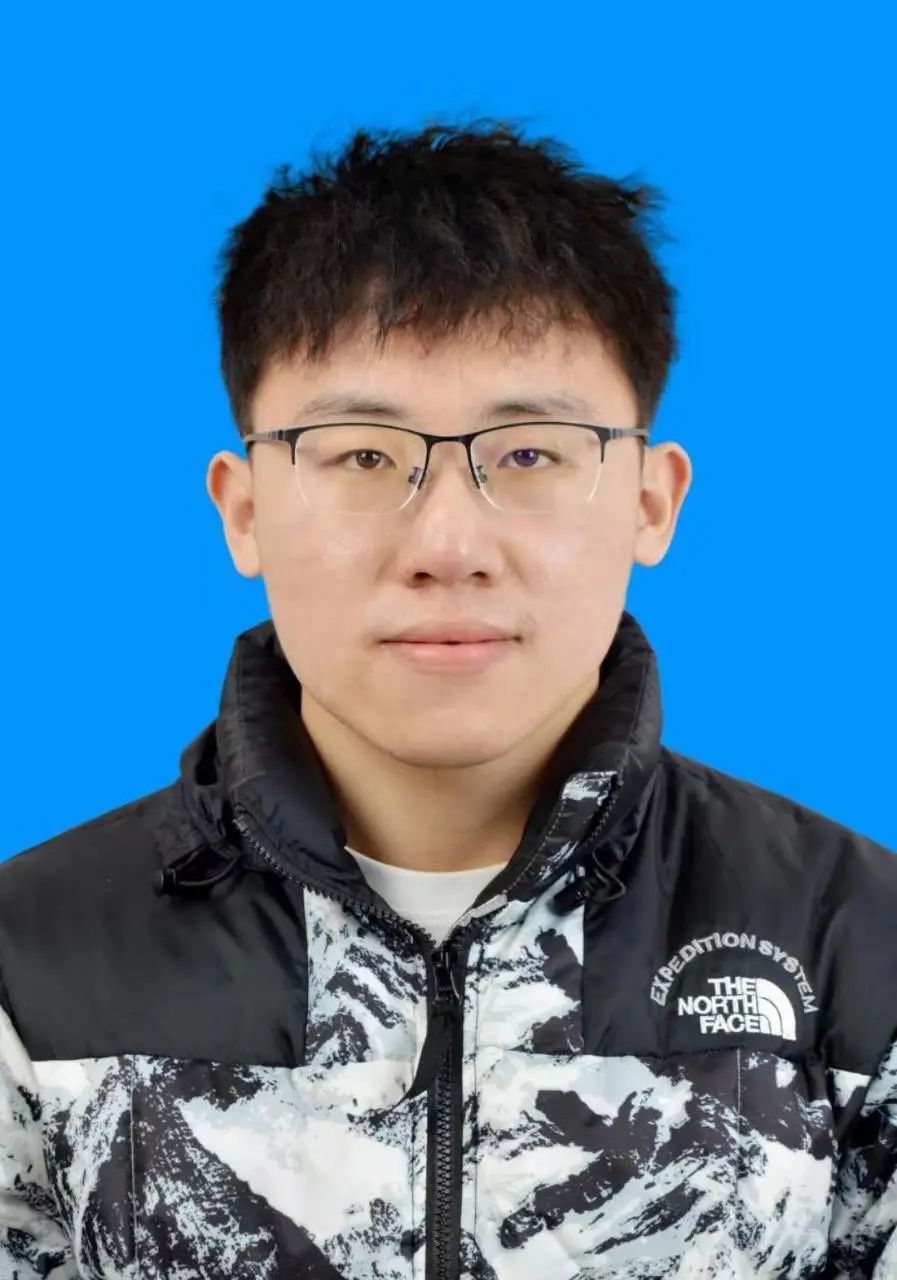 EXPEDITION SYSTEM
THE NORTH FACE