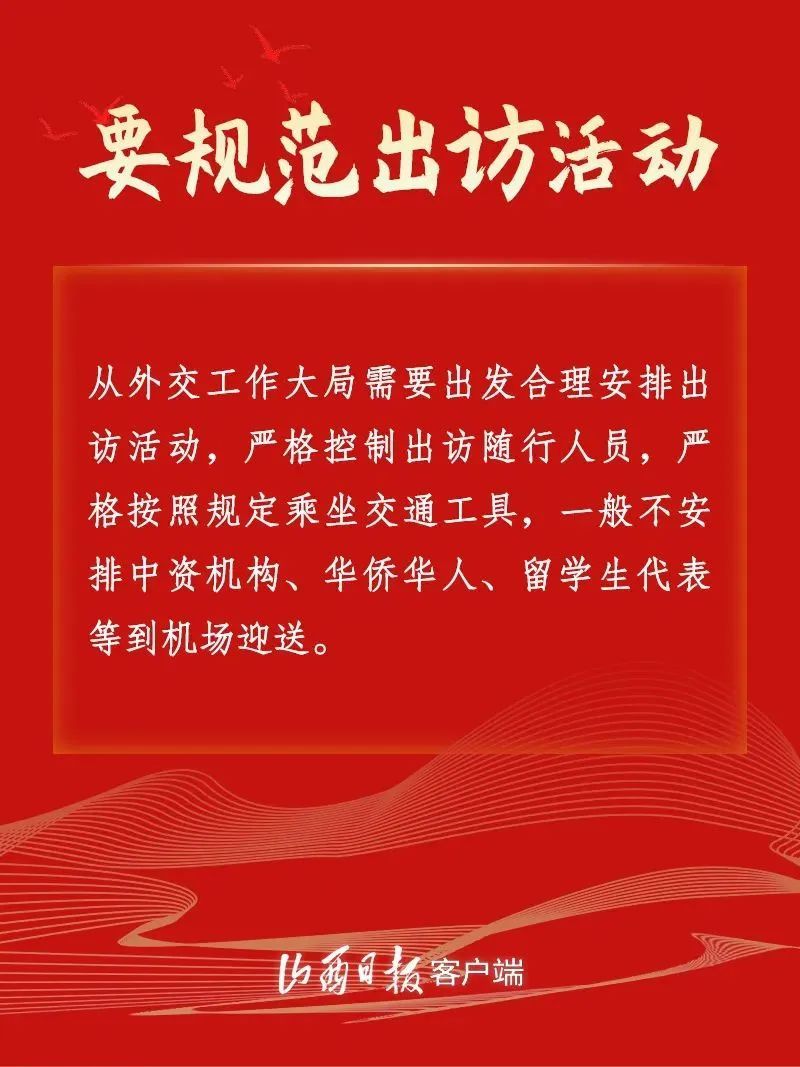 要规范出访活动

从外交工作大局需要出发合理安排出访活动，严格控制出访随行人员，严格按照规定乘坐交通工具，一般不安排中资机构、华侨华人、留学生代表等到机场迎送。

山西日报客户端