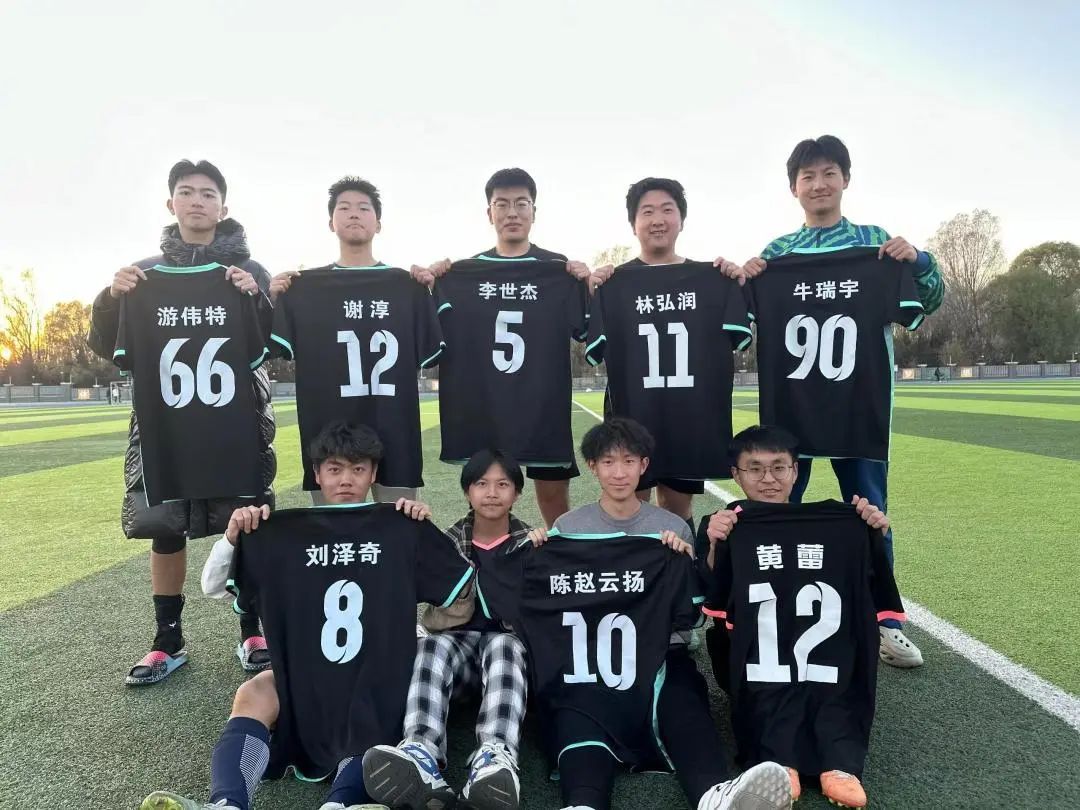 游伟特
66

谢淳
12

李世杰
5

林弘润
11

牛瑞宇
90

刘泽奇
8

陈赵云扬
10

黄蕾
12