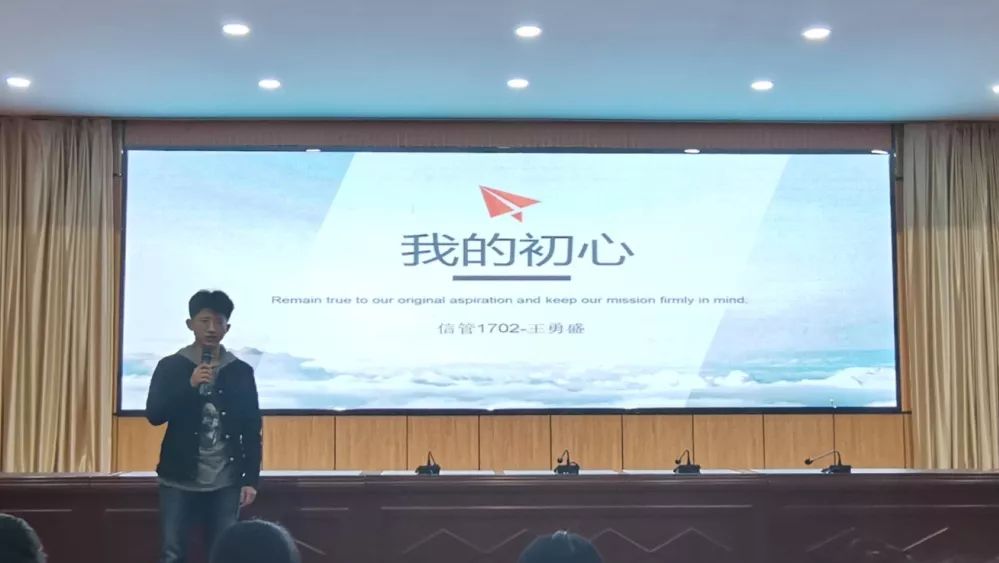 我的初心

Remain true to our original aspiration and keep our mission firmly in mind.

信管1702-王勇盛