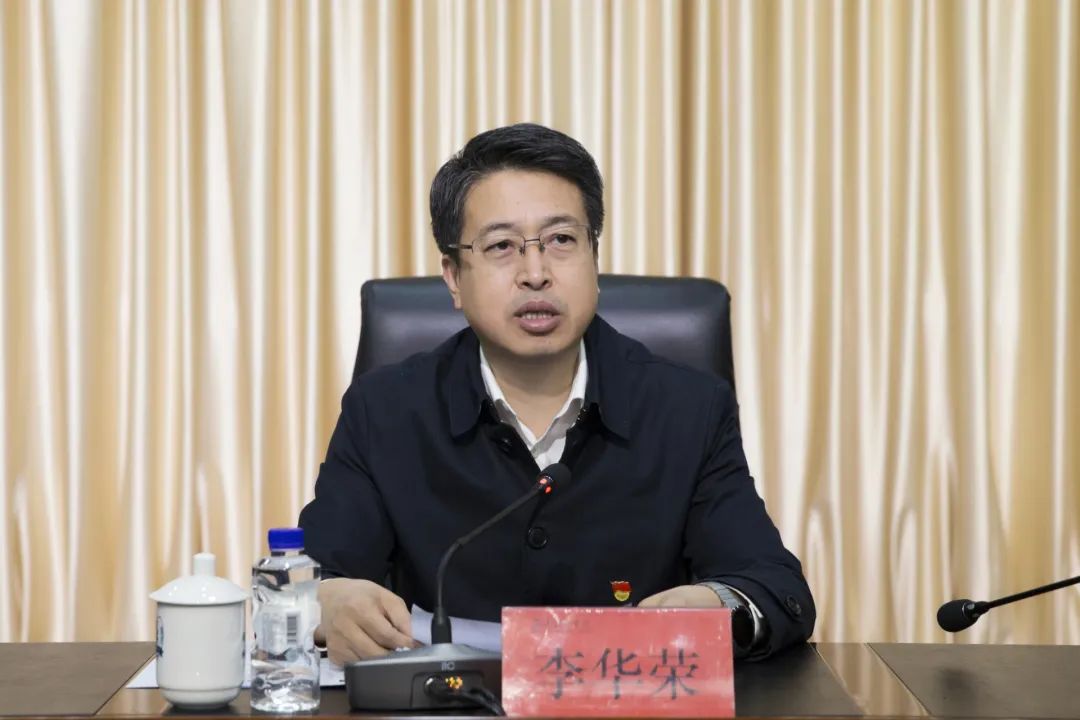 李华荣