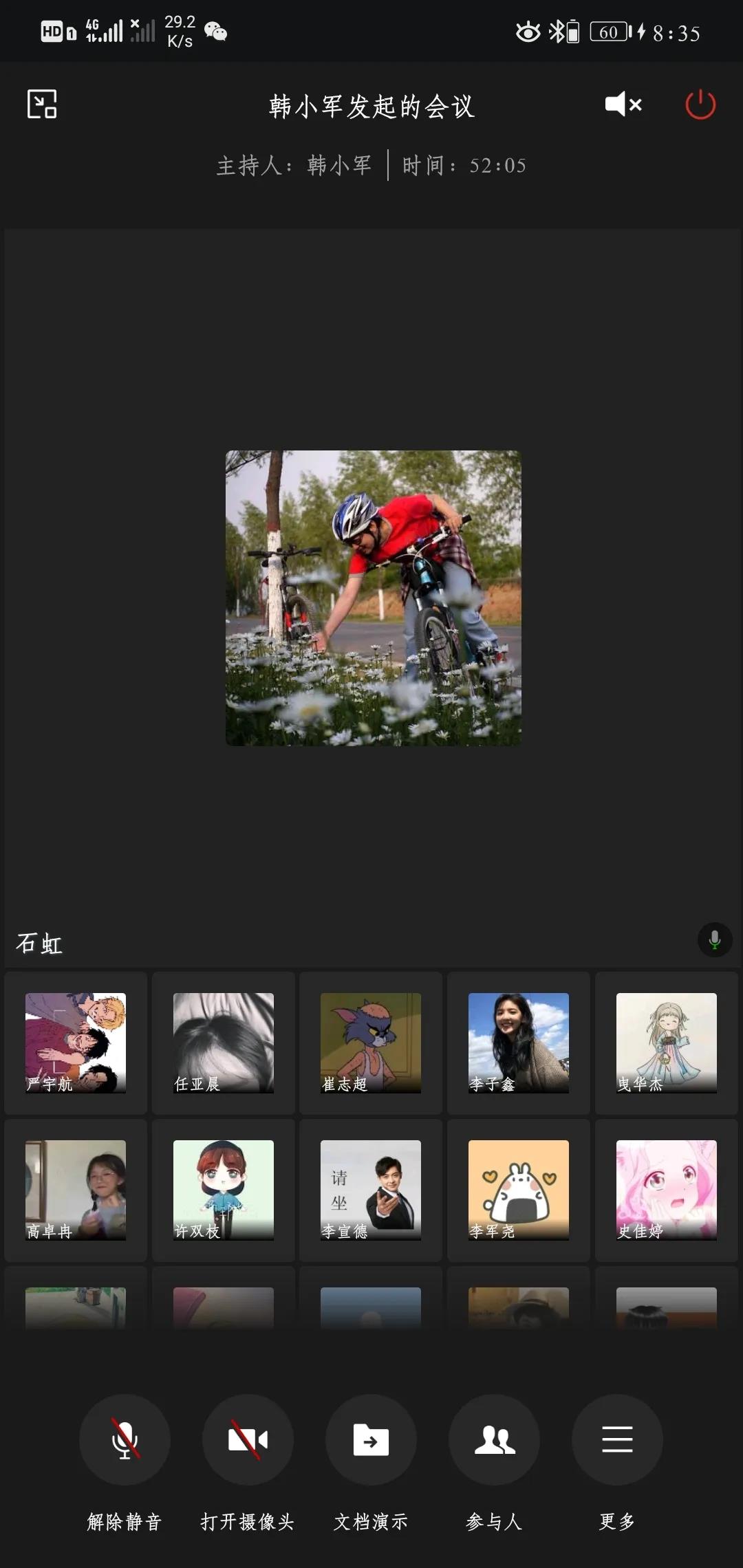 HD 4G 29.2 K/s 60 8:35

韩小军发起的会议

主持人：韩小军 | 时间：52:05

石虹

严宇航

任亚晨

崔志超

李子鑫

曳华杰

高卓冉

许双枝

请坐

李宣德

李军尧

史佳婷

解除静音

打开摄像头

文档演示

参与人

更多