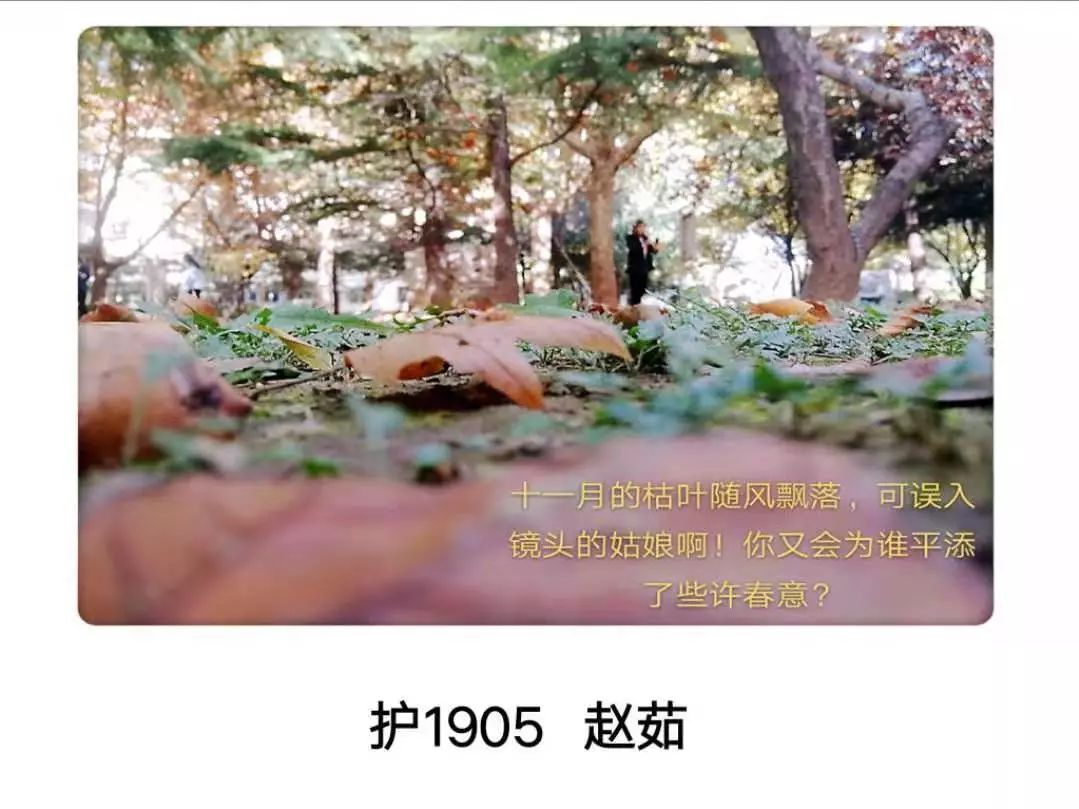 十一月的枯叶随风飘落，可误入镜头的姑娘啊！你又会为谁平添了些许春意？

护1905 赵茹