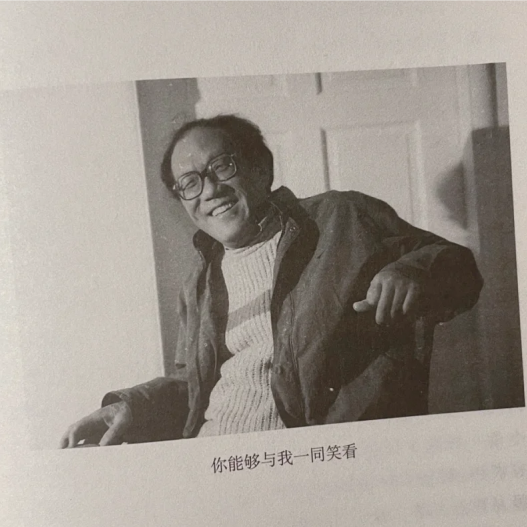 你能够与我一同笑看