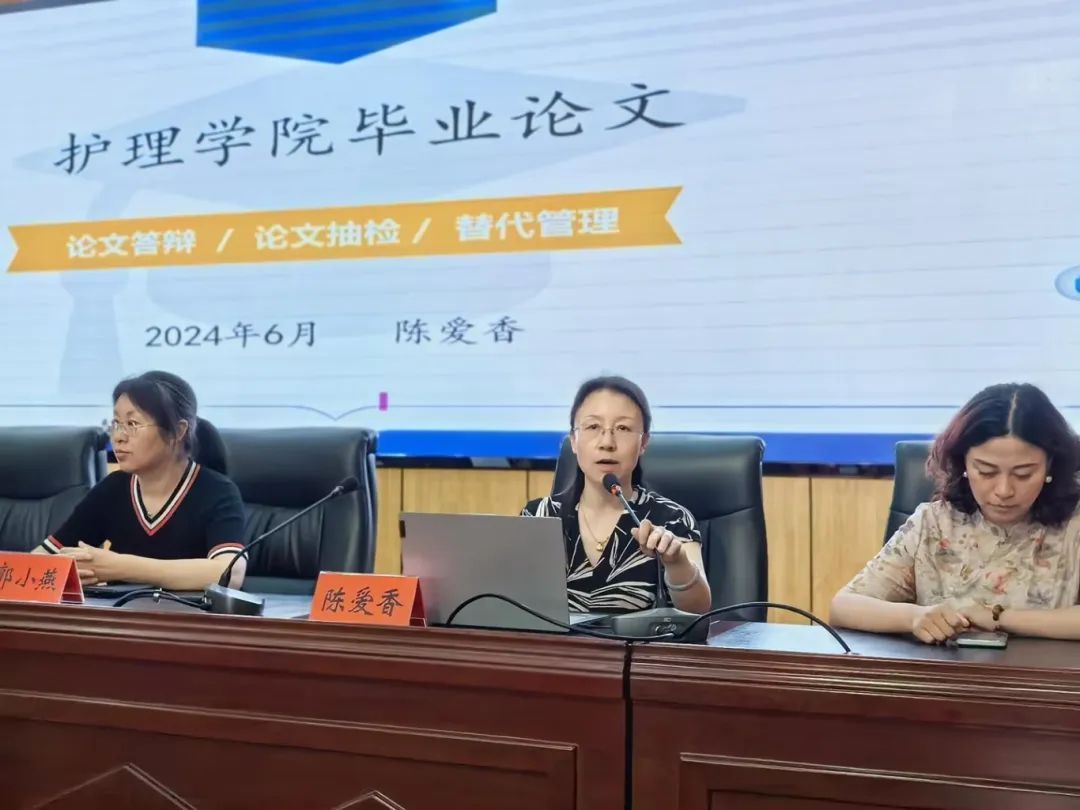 护理学院毕业论文

论文答辩 / 论文抽检 / 替代管理

2024年6月 陈爱香

郭小燕

陈爱香