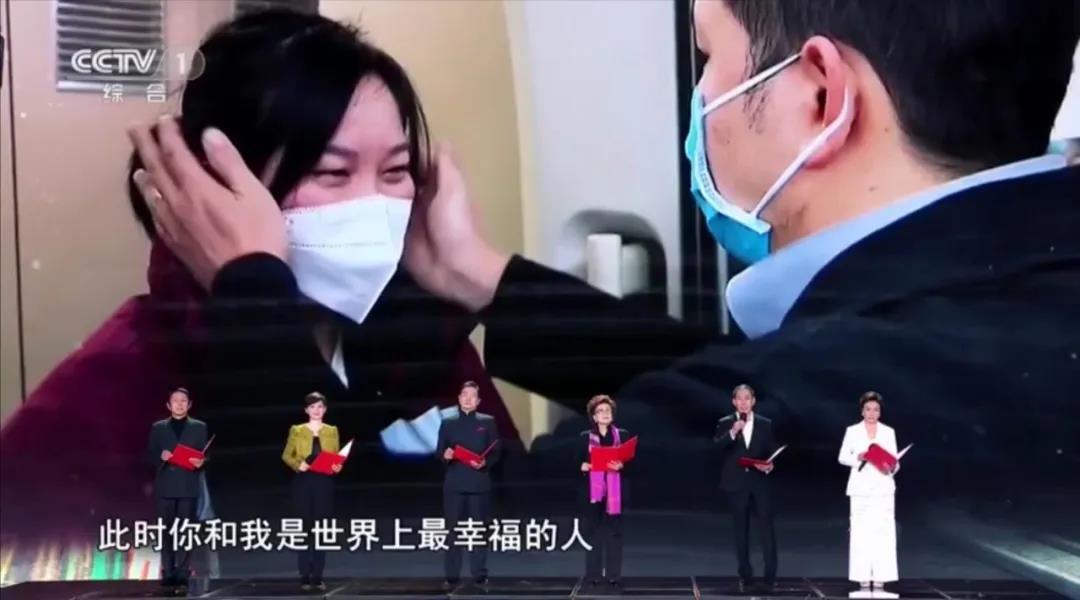 CCTV 1
综合

此时你和我是世界上最幸福的人