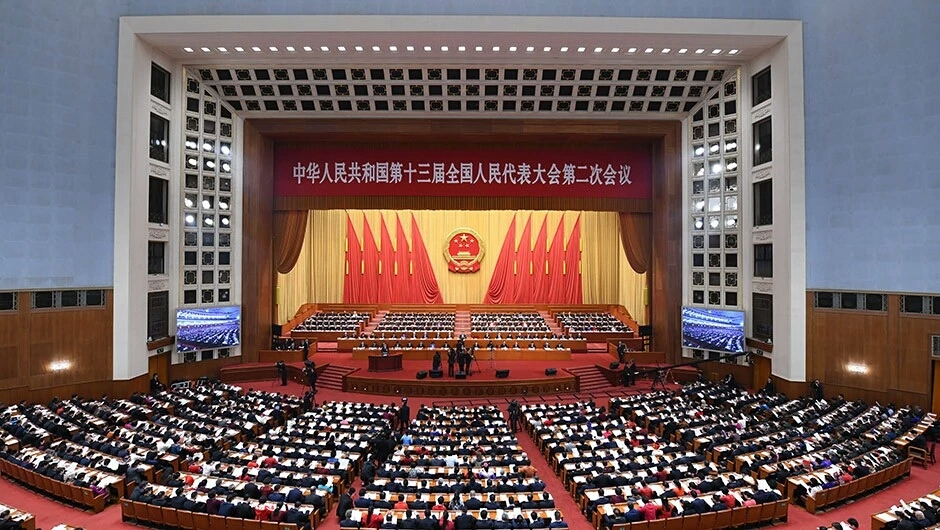 中华人民共和国第十三届全国人民代表大会第二次会议