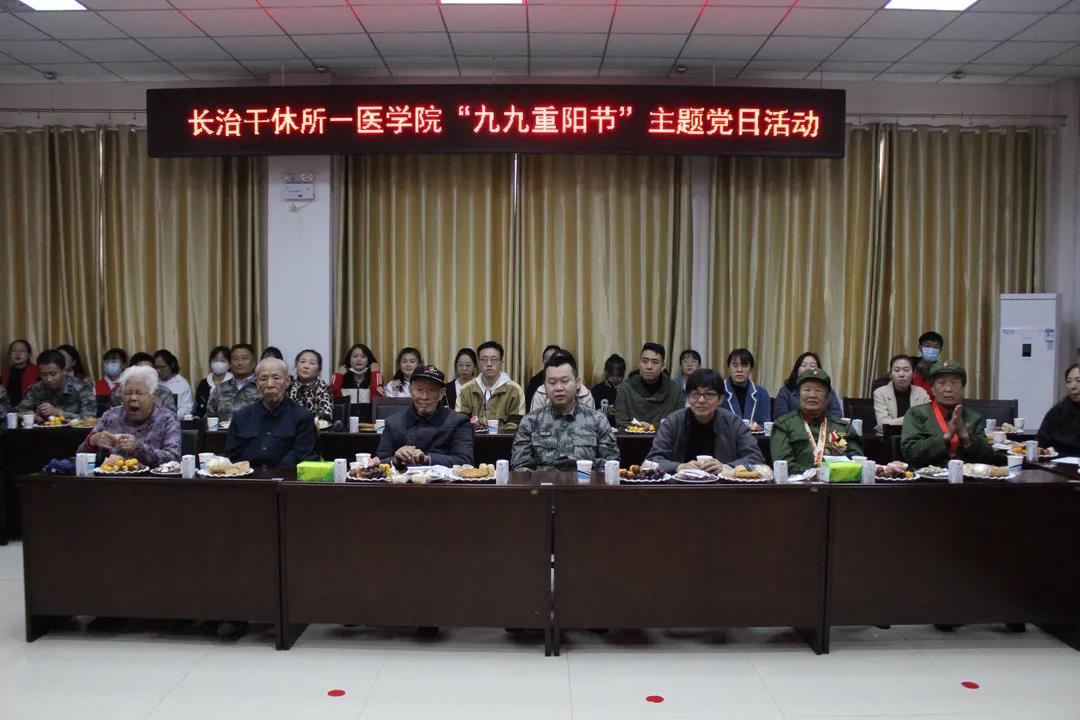 长治干休所一医学院“九九重阳节”主题党日活动