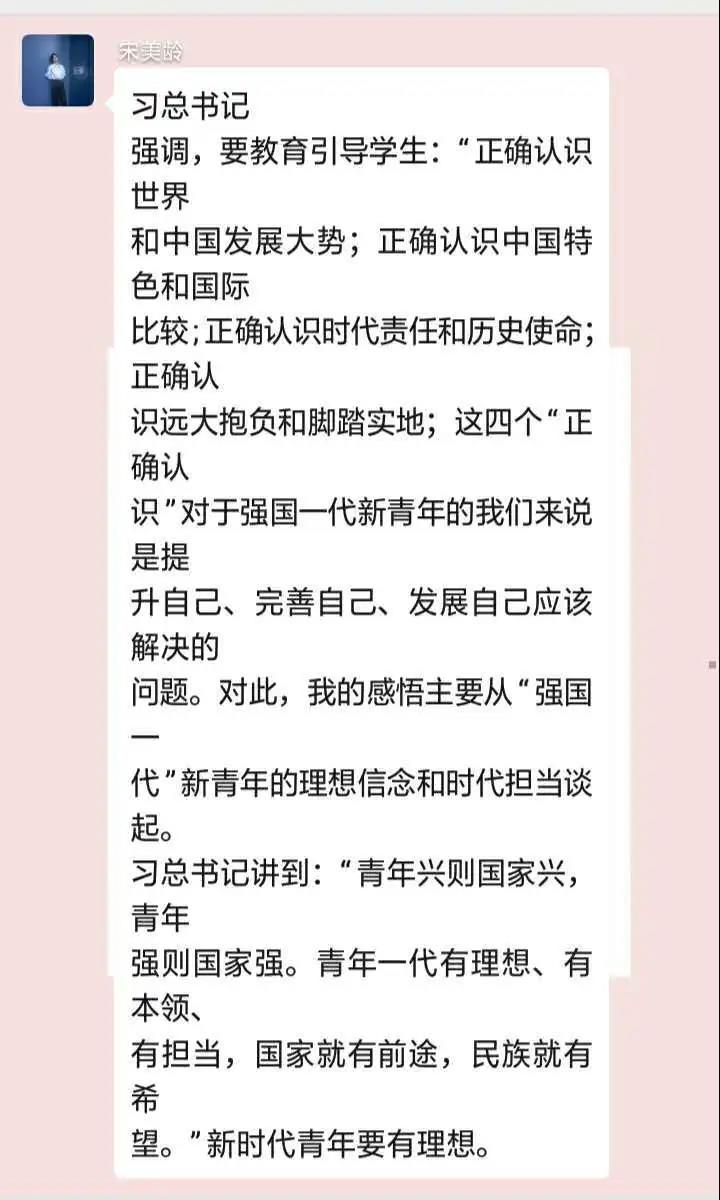 宋美龄

习总书记
强调，要教育引导学生：“正确认识世界
和中国发展大势；正确认识中国特色和国际
比较;正确认识时代责任和历史使命;正确认
识远大抱负和脚踏实地；这四个“正确认
识”对于强国一代新青年的我们来说是提
升自己、完善自己、发展自己应该解决的
问题。对此，我的感悟主要从“强国一
代”新青年的理想信念和时代担当谈起。
习总书记讲到：“青年兴则国家兴，青年
强则国家强。青年一代有理想、有本领、
有担当，国家就有前途，民族就有希
望。”新时代青年要有理想。