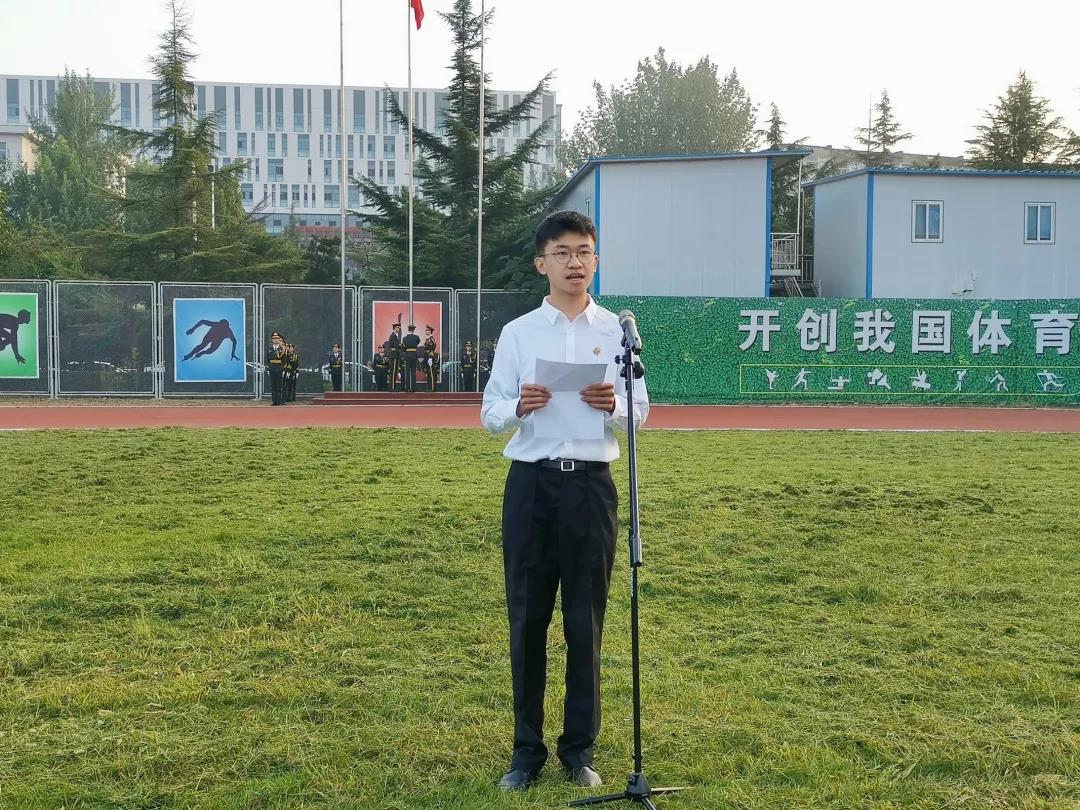 开创我国体育