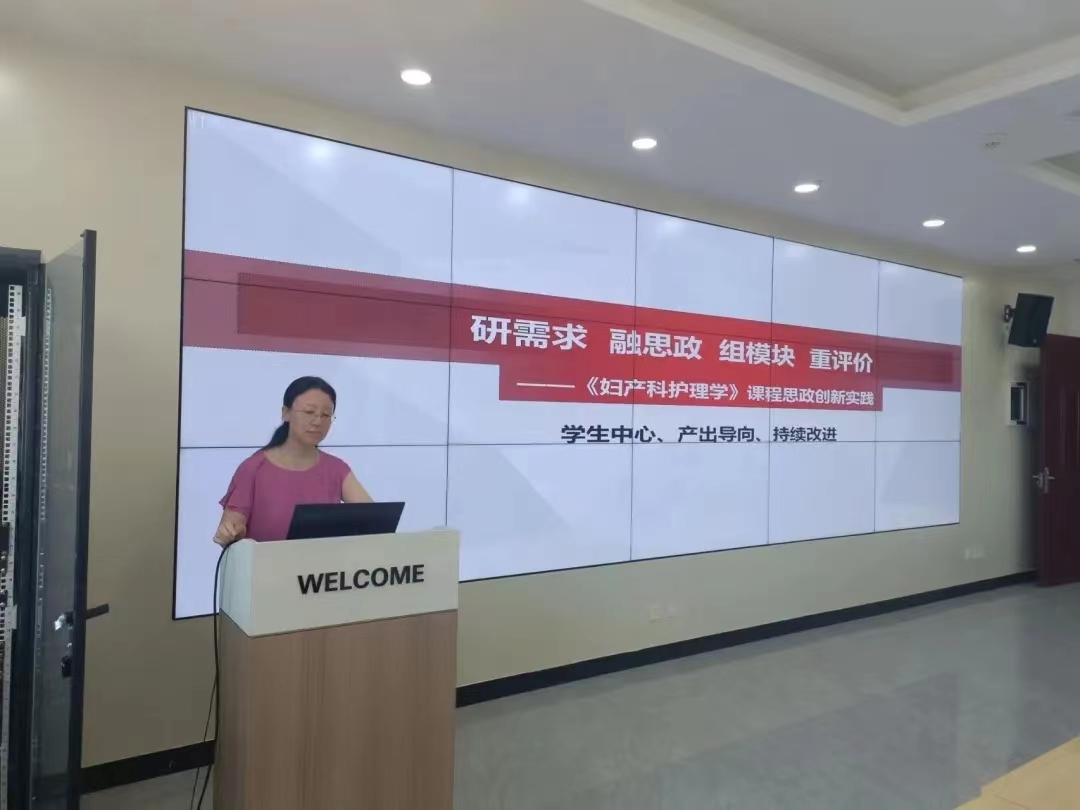 研需求　融思政　组模块　重评价

——《妇产科护理学》课程思政创新实践

学生中心、产出导向、持续改进

WELCOME