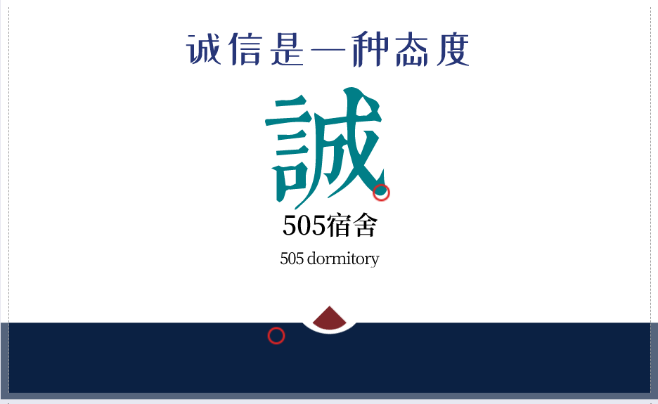 诚信是一种态度

誠

505宿舍

505 dormitory