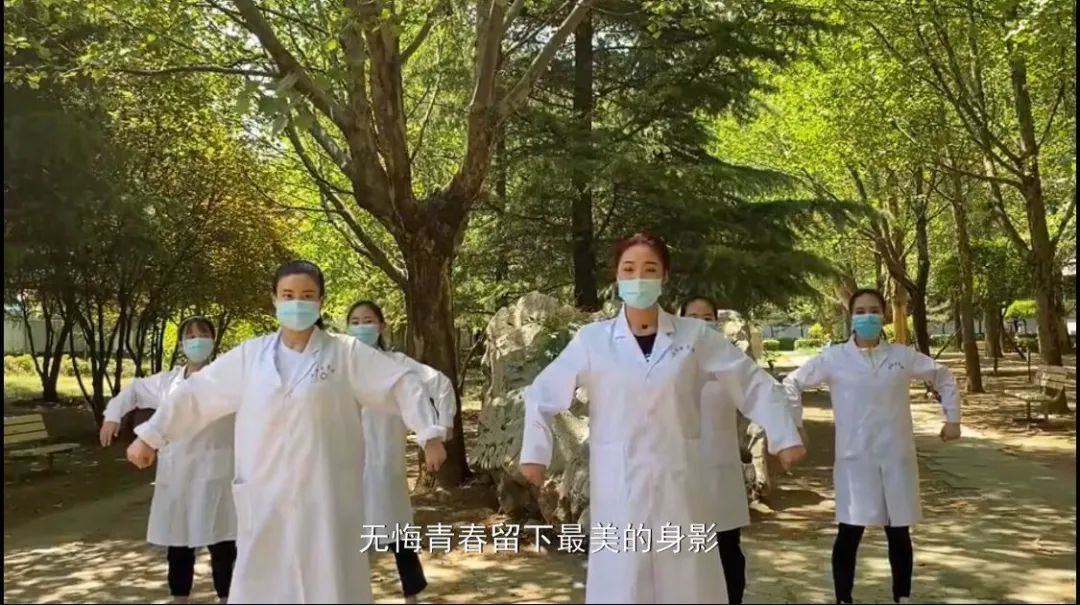 无悔青春留下最美的身影