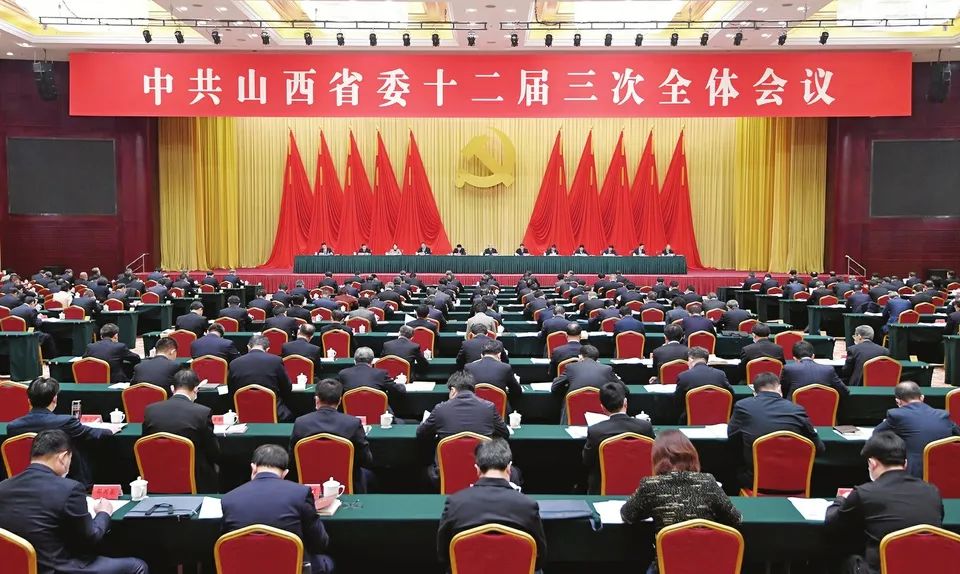 中共山西省委十二届三次全体会议