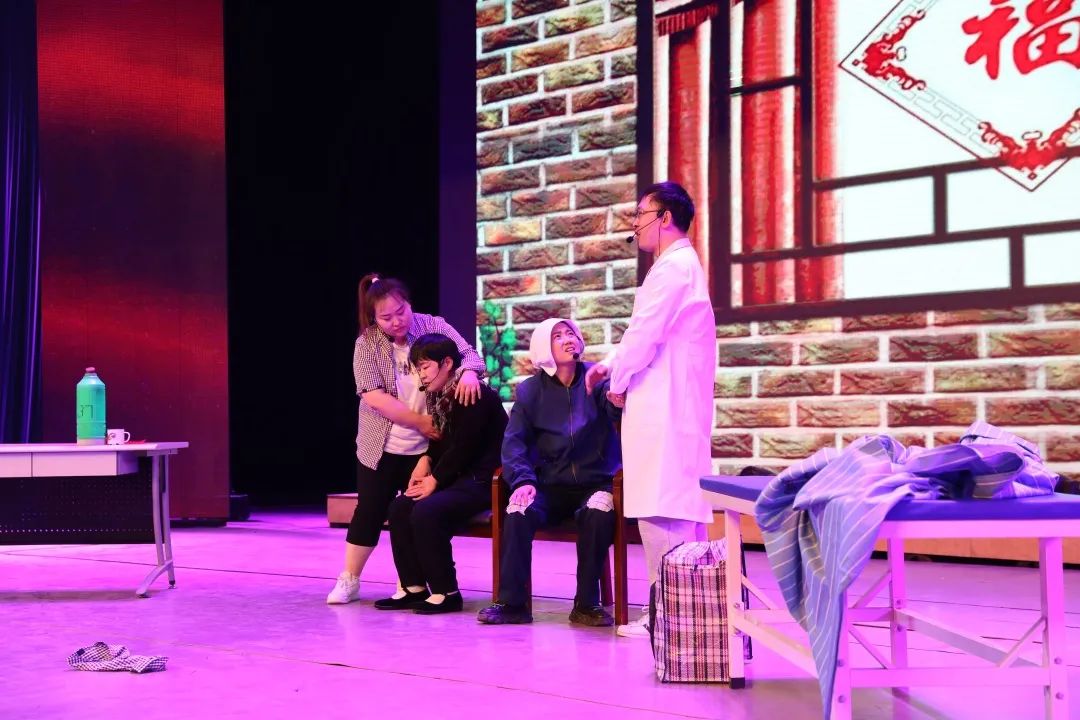 福