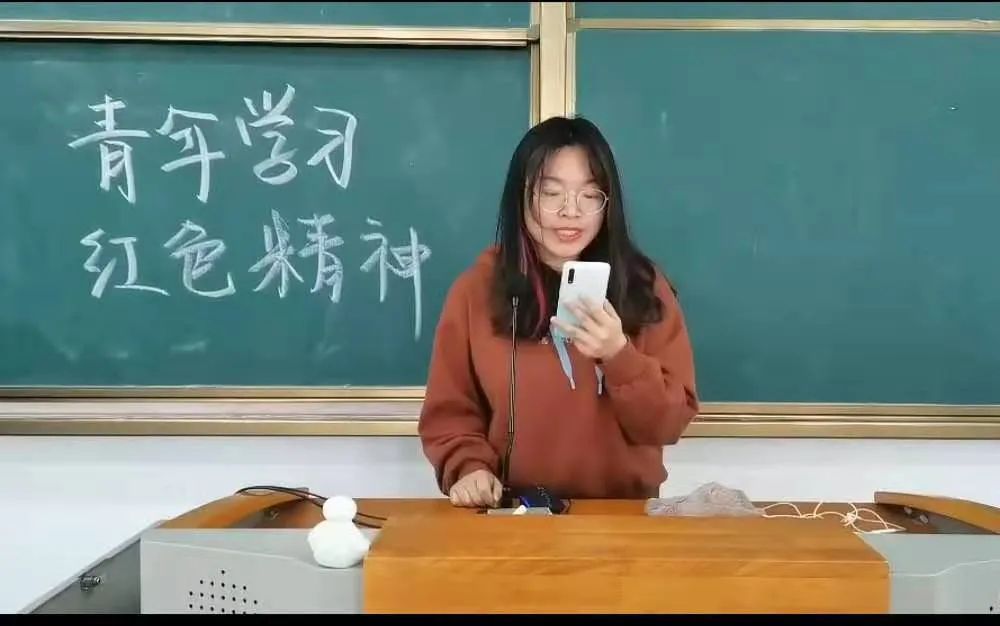 青年学习
红色精神