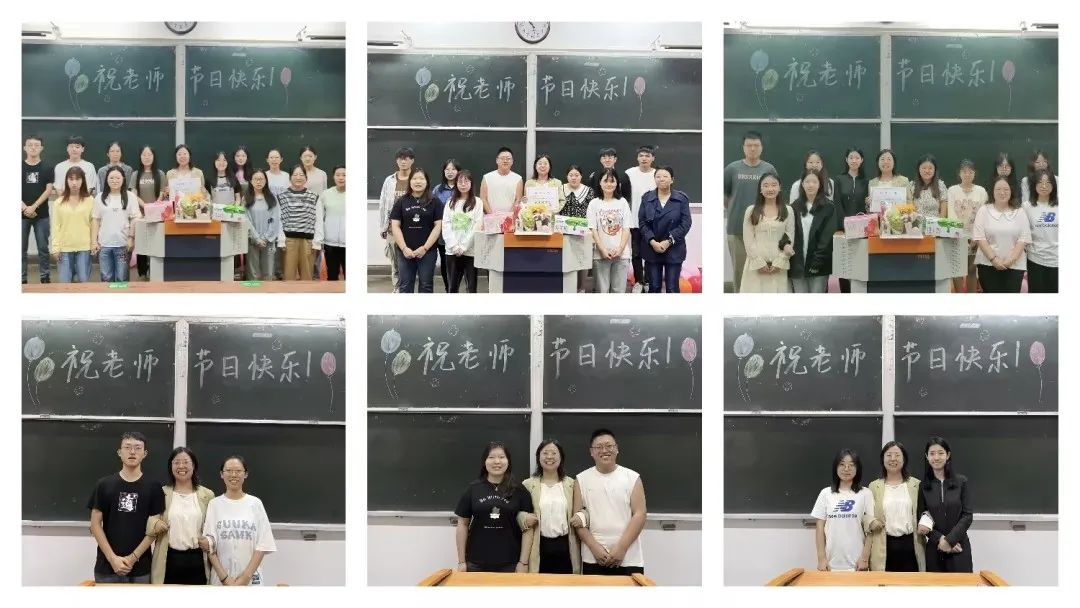 祝老师 节日快乐!

祝老师 节日快乐!

祝老师 节日快乐!

祝老师 节日快乐!

祝老师 节日快乐!

祝老师 节日快乐!