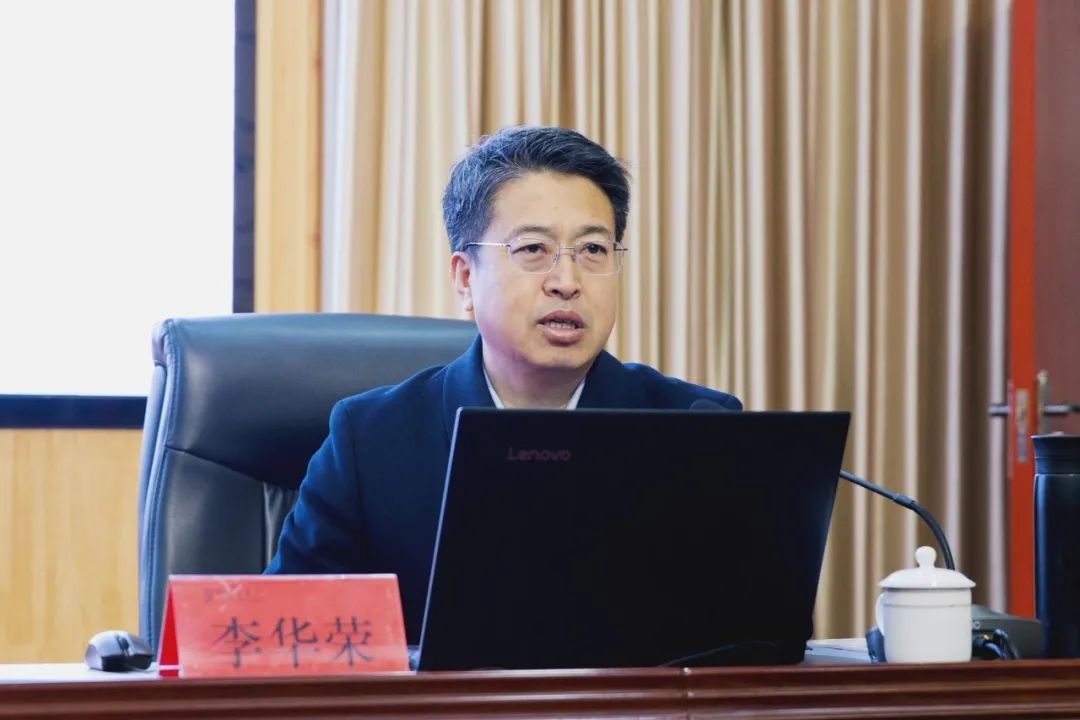 Lenovo

李华荣