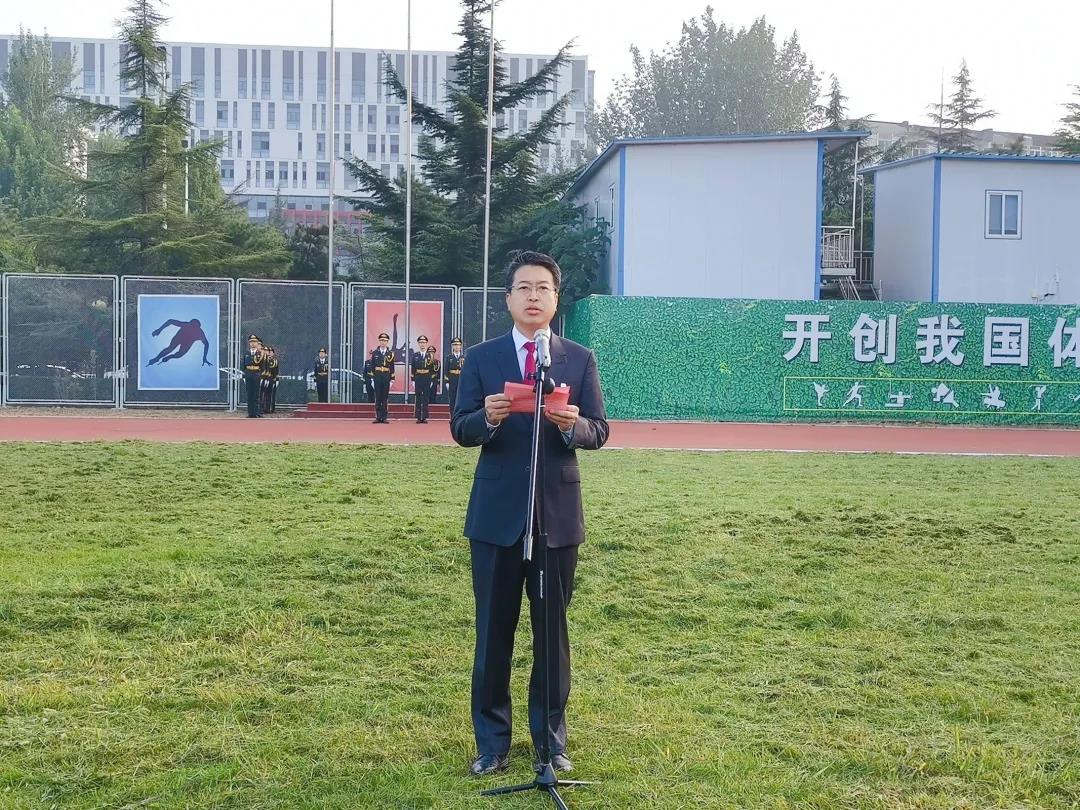 开创我国体