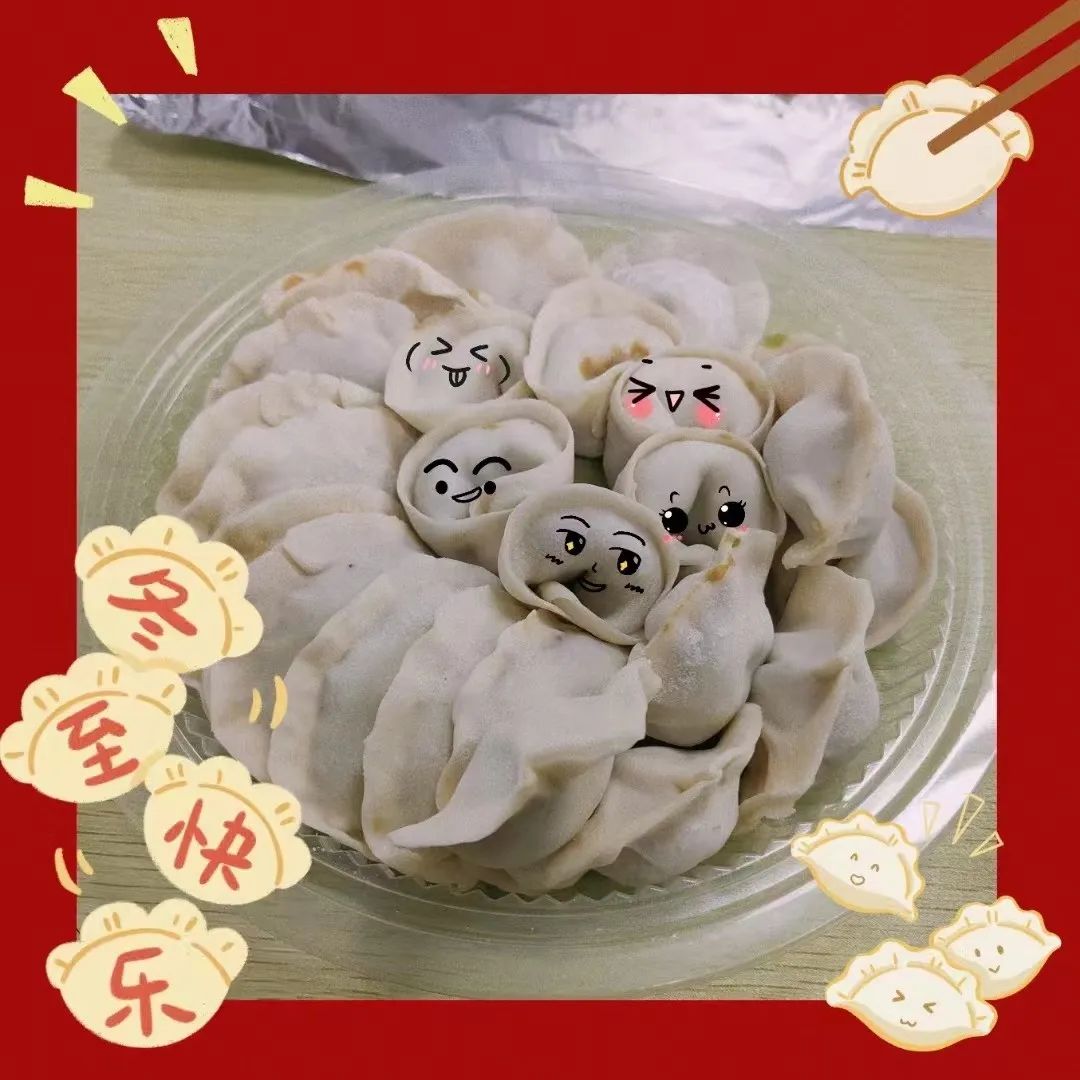 冬至快乐