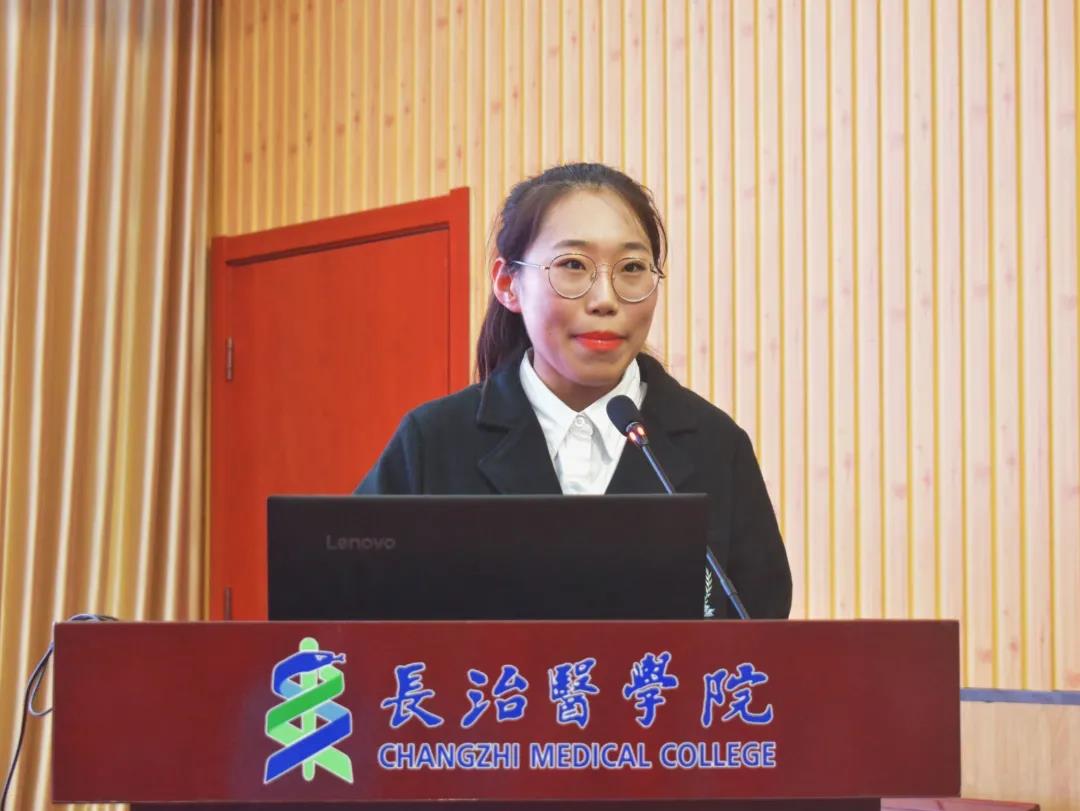 Lenovo

長治醫學院
CHANGZHI MEDICAL COLLEGE