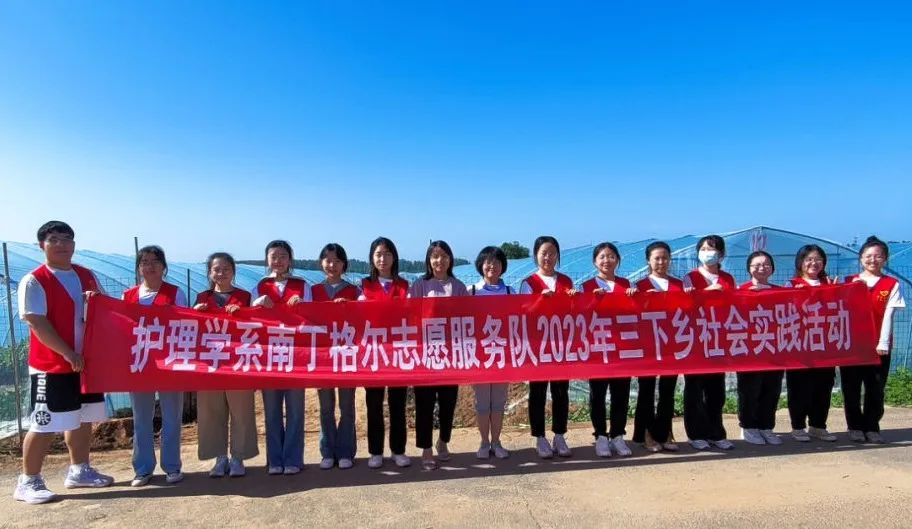 护理学系南丁格尔志愿服务队2023年三下乡社会实践活动