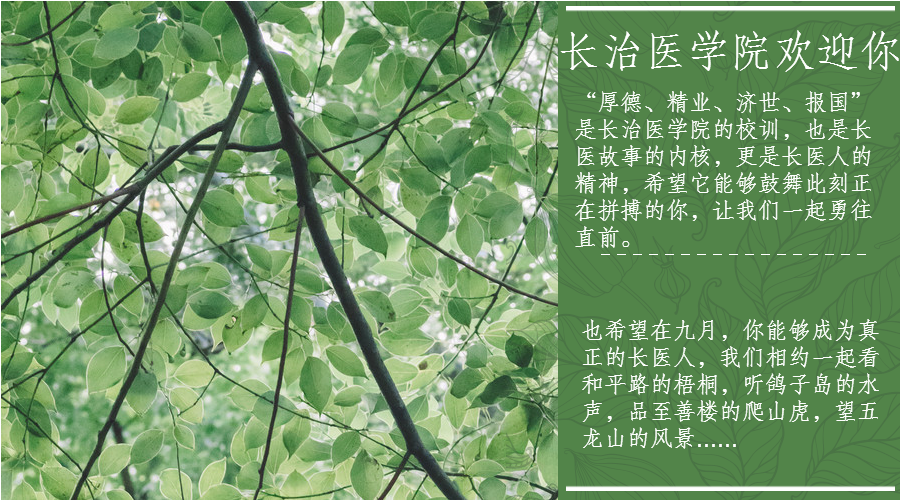 长治医学院欢迎你

“厚德、精业、济世、报国”是长治医学院的校训，也是长医故事的内核，更是长医人的精神，希望它能够鼓舞此刻正在拼搏的你，让我们一起勇往直前。

也希望在九月，你能够成为真正的长医人，我们相约一起看和平路的梧桐，听鸽子岛的水声，品至善楼的爬山虎，望五龙山的风景......