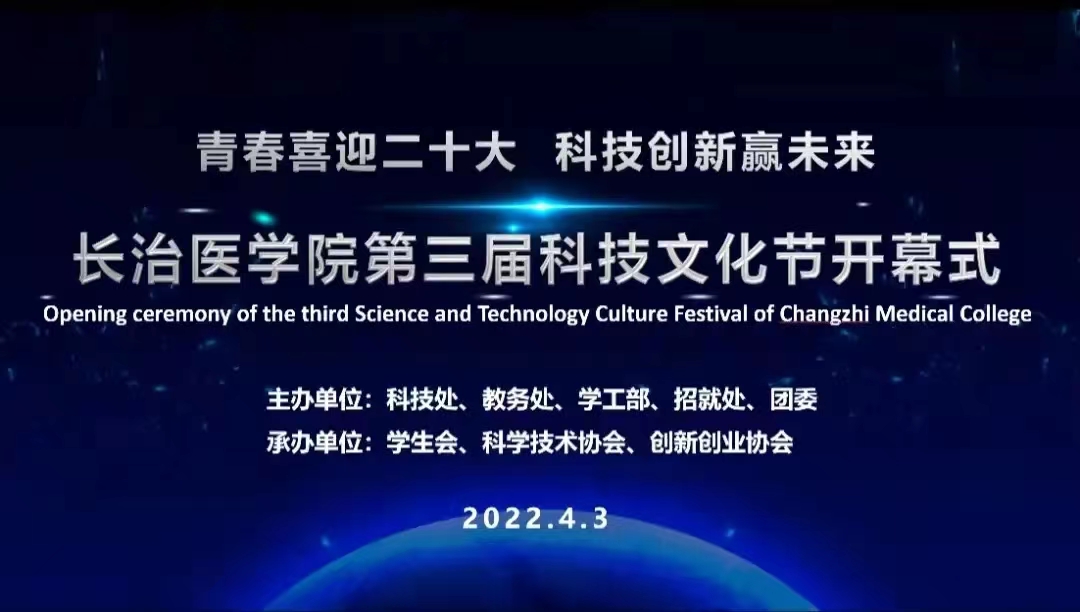 青春喜迎二十大　科技创新赢未来

长治医学院第三届科技文化节开幕式

Opening ceremony of the third Science and Technology Culture Festival of Changzhi Medical College

主办单位：科技处、教务处、学工部、招就处、团委

承办单位：学生会、科学技术协会、创新创业协会

2022.4.3