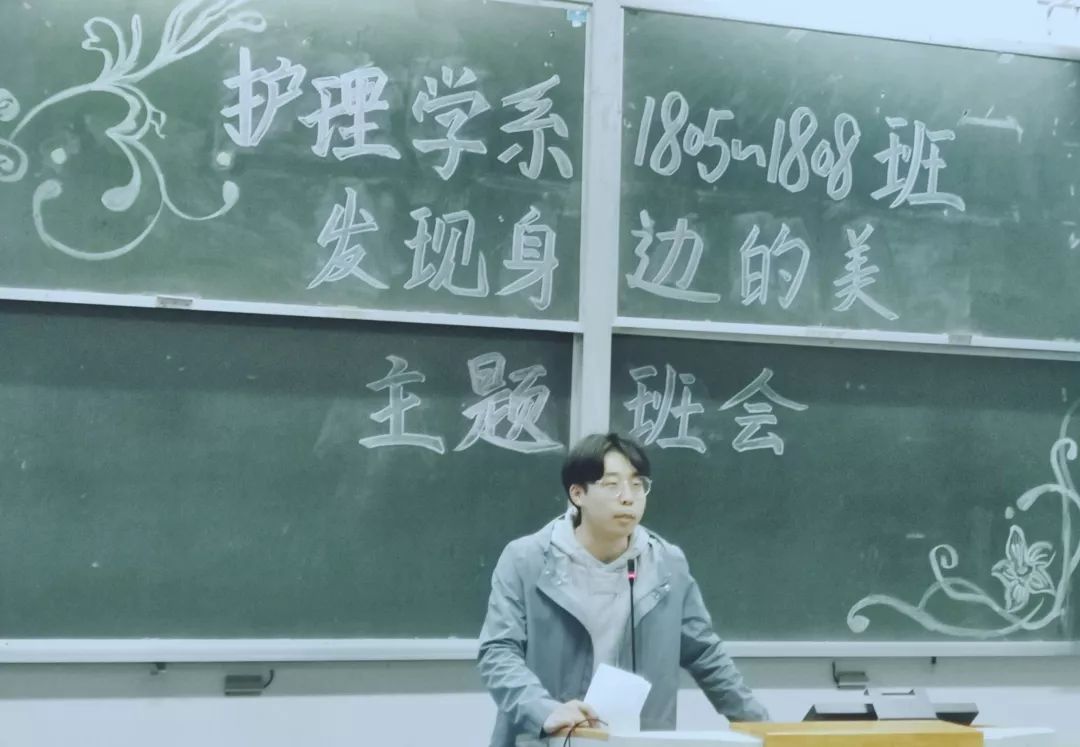 护理学系 1805~1808班
发现身边的美
主题班会