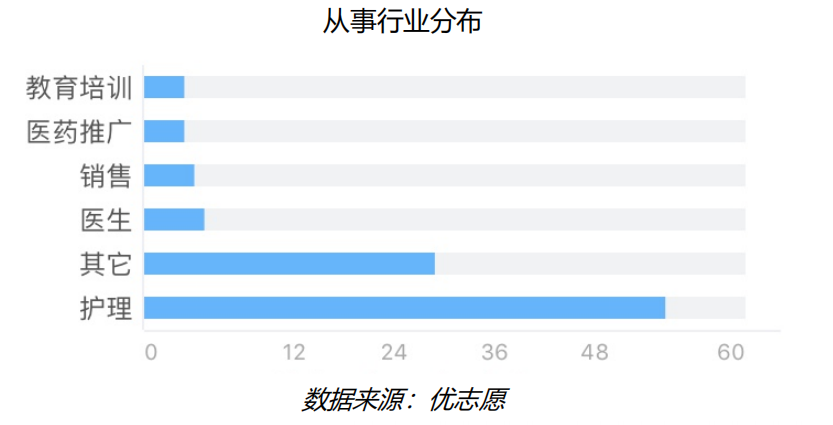 从事行业分布

教育培训
医药推广
销售
医生
其它
护理

0 12 24 36 48 60

数据来源：优志愿