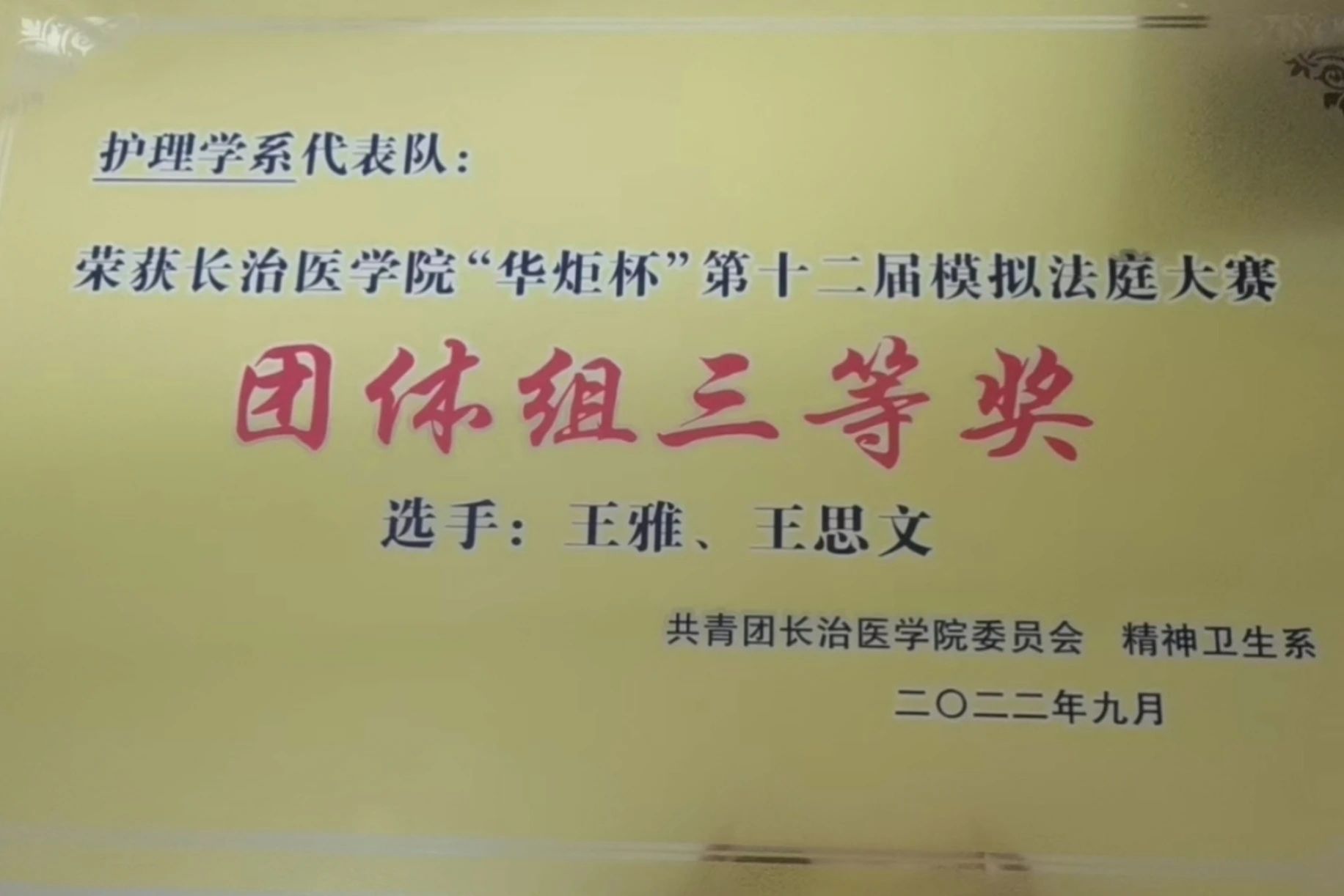 护理学系代表队：

荣获长治医学院“华炬杯”第十二届模拟法庭大赛

团体组三等奖

选手：王雅、王思文

共青团长治医学院委员会　精神卫生系

二〇二二年九月