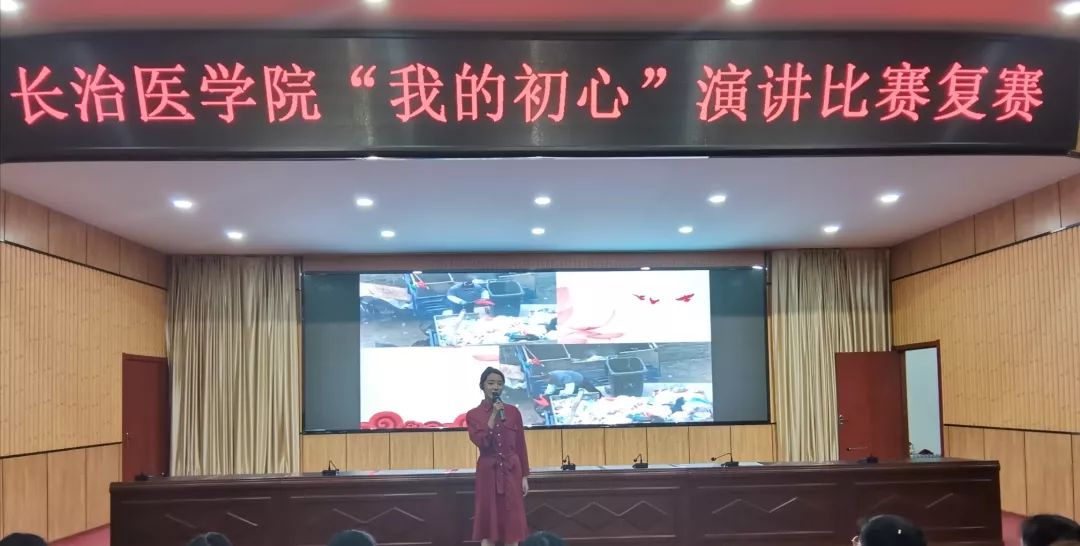 长治医学院“我的初心”演讲比赛复赛