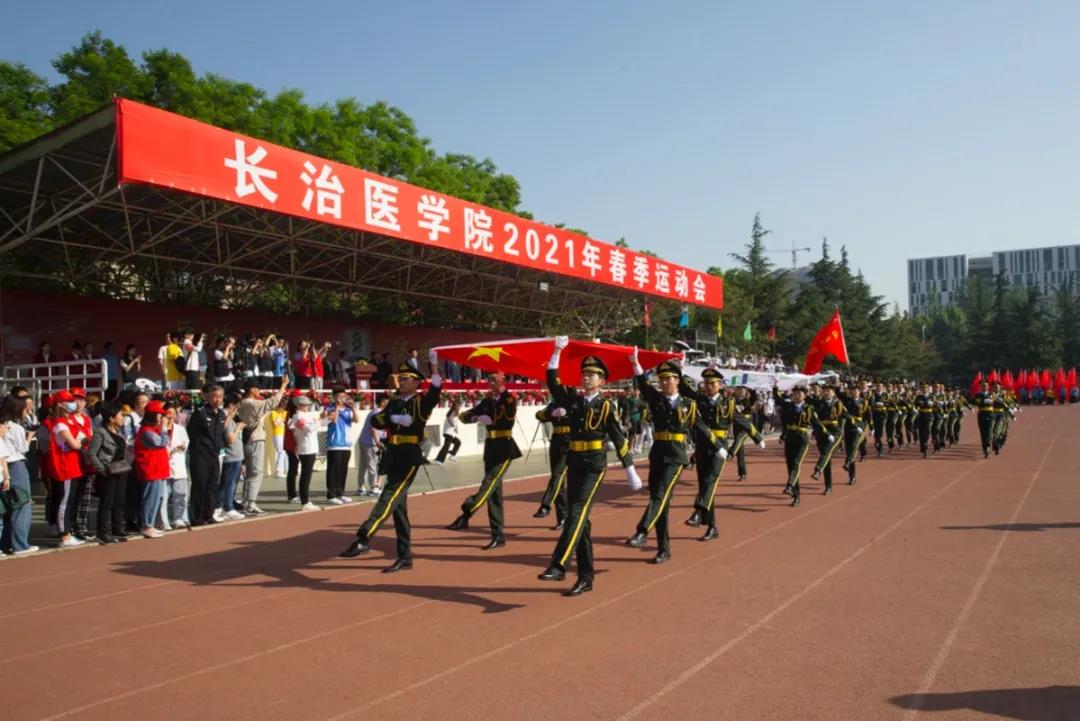 长治医学院2021年春季运动会