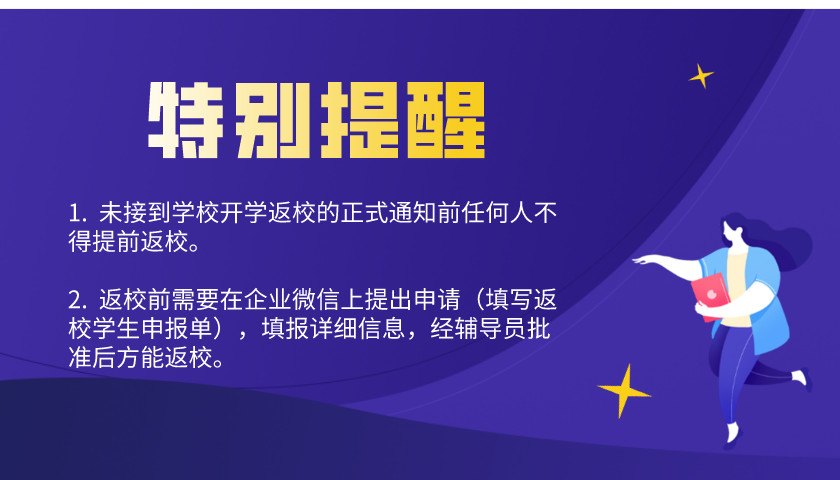 特别提醒

1. 未接到学校开学返校的正式通知前任何人不得提前返校。

2. 返校前需要在企业微信上提出申请（填写返校学生申报单），填报详细信息，经辅导员批准后方能返校。