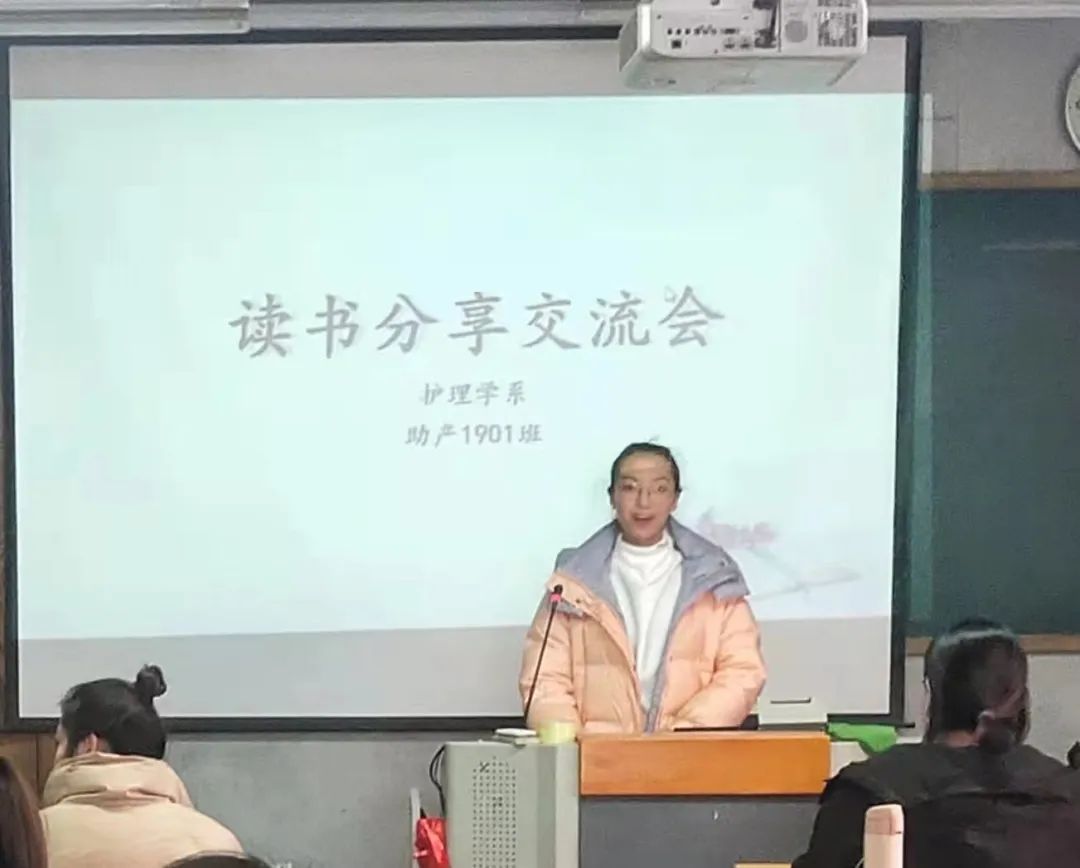 读书分享交流会

护理学系

助产1901班