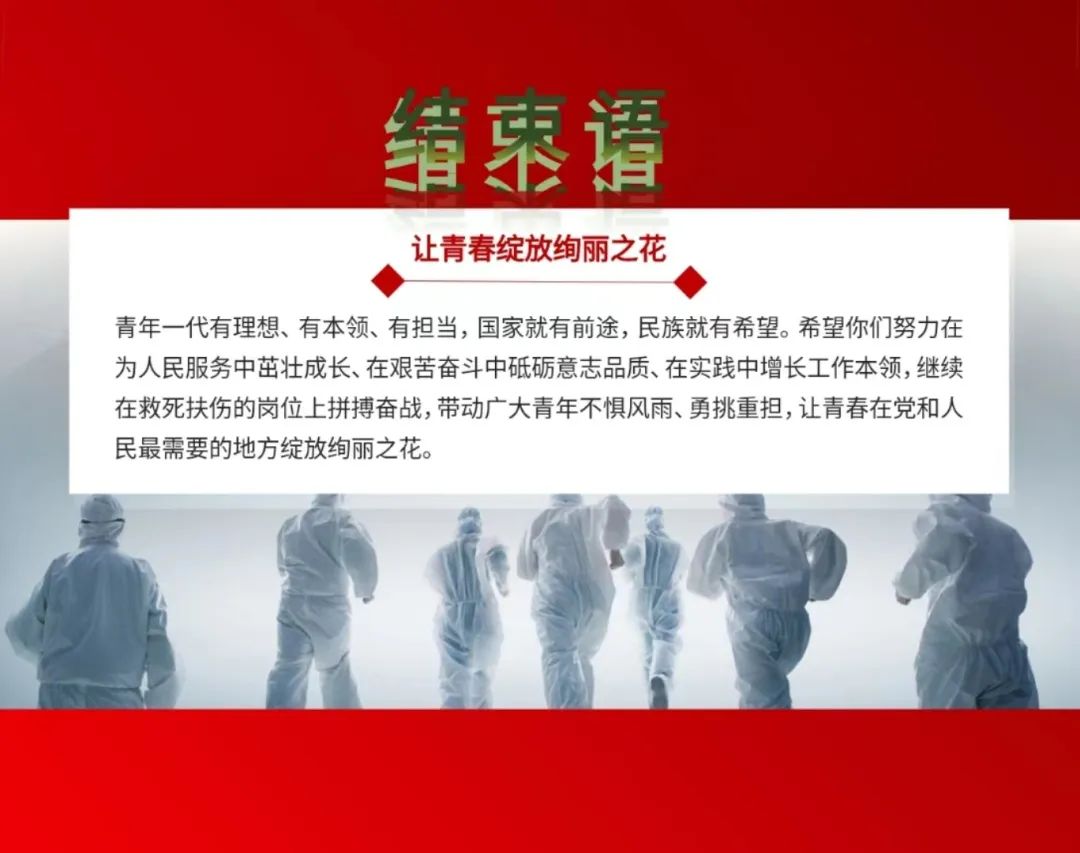 结束语

让青春绽放绚丽之花

青年一代有理想、有本领、有担当，国家就有前途，民族就有希望。希望你们努力在为人民服务中茁壮成长、在艰苦奋斗中砥砺意志品质、在实践中增长工作本领，继续在救死扶伤的岗位上拼搏奋战，带动广大青年不惧风雨、勇挑重担，让青春在党和人民最需要的地方绽放绚丽之花。