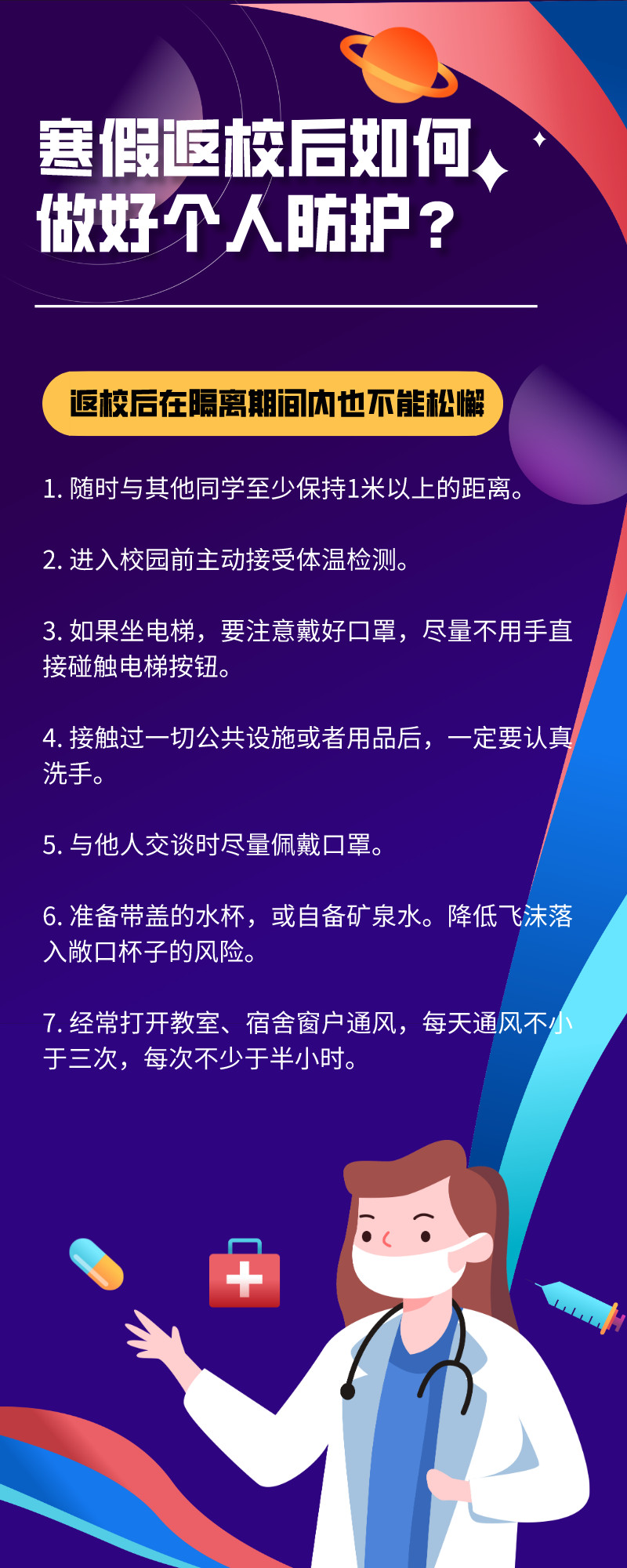 寒假返校后如何做好个人防护？

返校后在隔离期间内也不能松懈

1. 随时与其他同学至少保持1米以上的距离。

2. 进入校园前主动接受体温检测。

3. 如果坐电梯，要注意戴好口罩，尽量不用手直接碰触电梯按钮。

4. 接触过一切公共设施或者用品后，一定要认真洗手。

5. 与他人交谈时尽量佩戴口罩。

6. 准备带盖的水杯，或自备矿泉水。降低飞沫落入敞口杯子的风险。

7. 经常打开教室、宿舍窗户通风，每天通风不小于三次，每次不少于半小时。