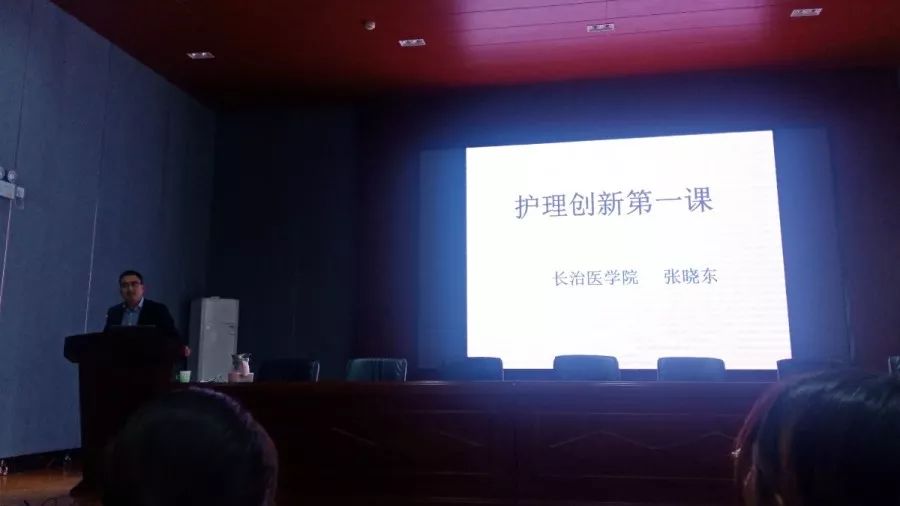 护理创新第一课

长治医学院　张晓东