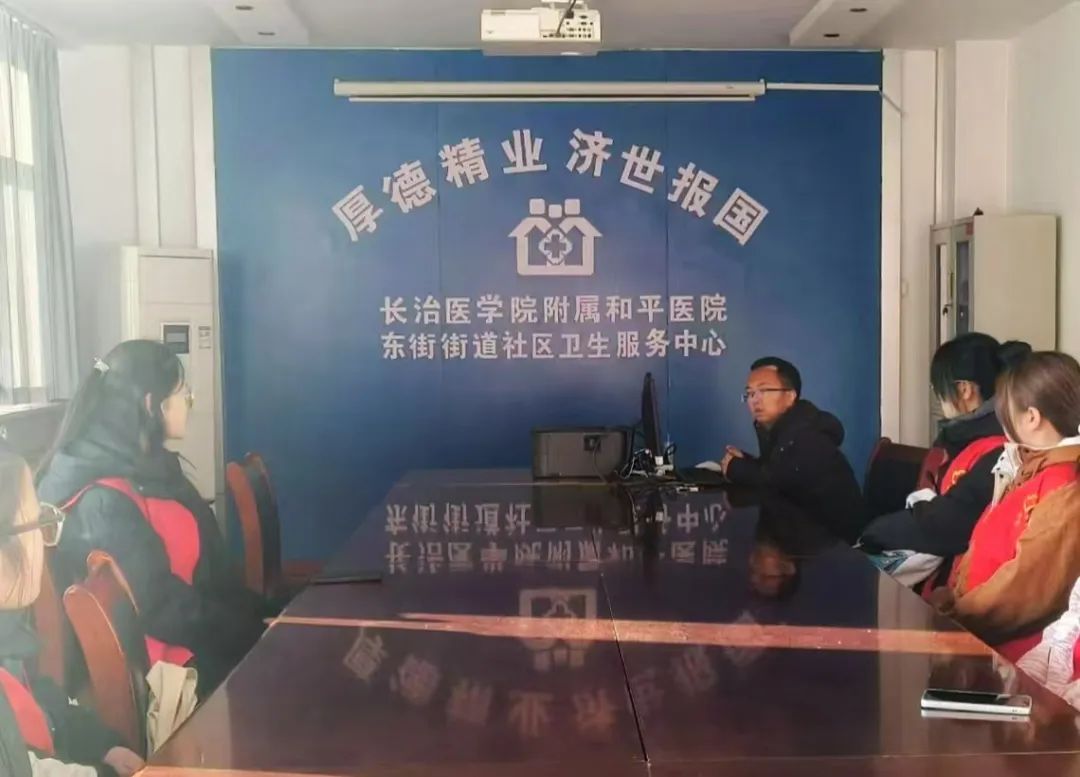 厚德精业 济世报国

长治医学院附属和平医院
东街街道社区卫生服务中心