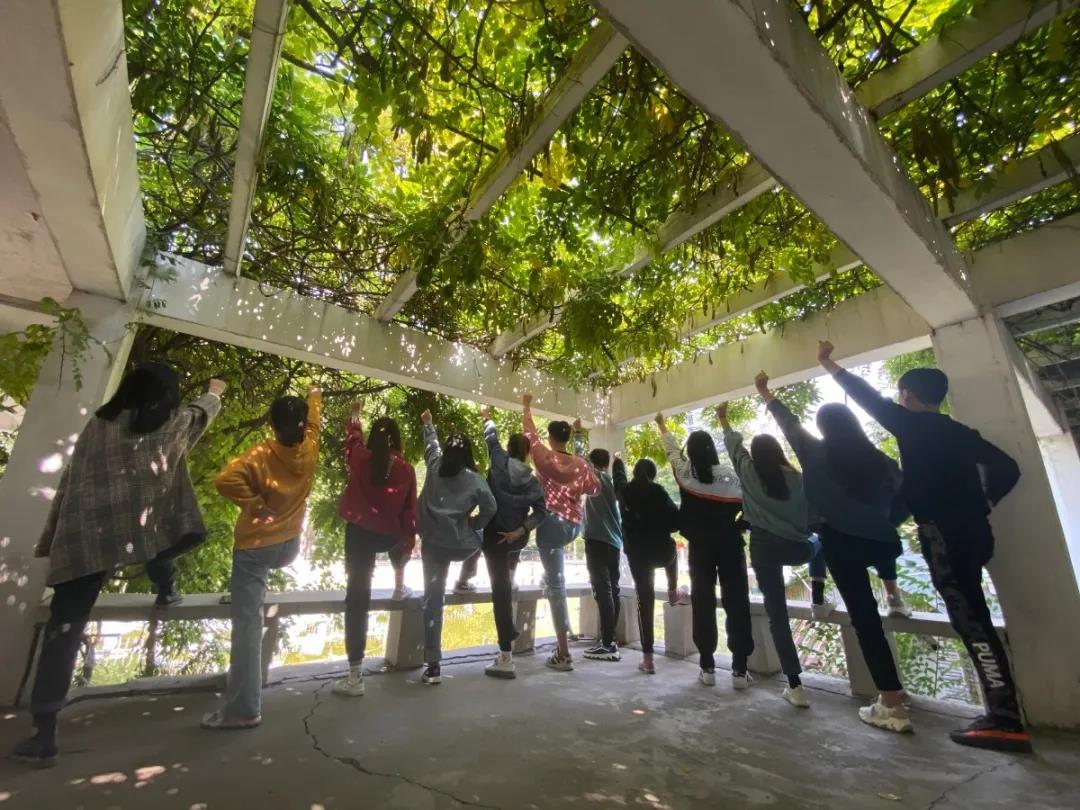 PUMA