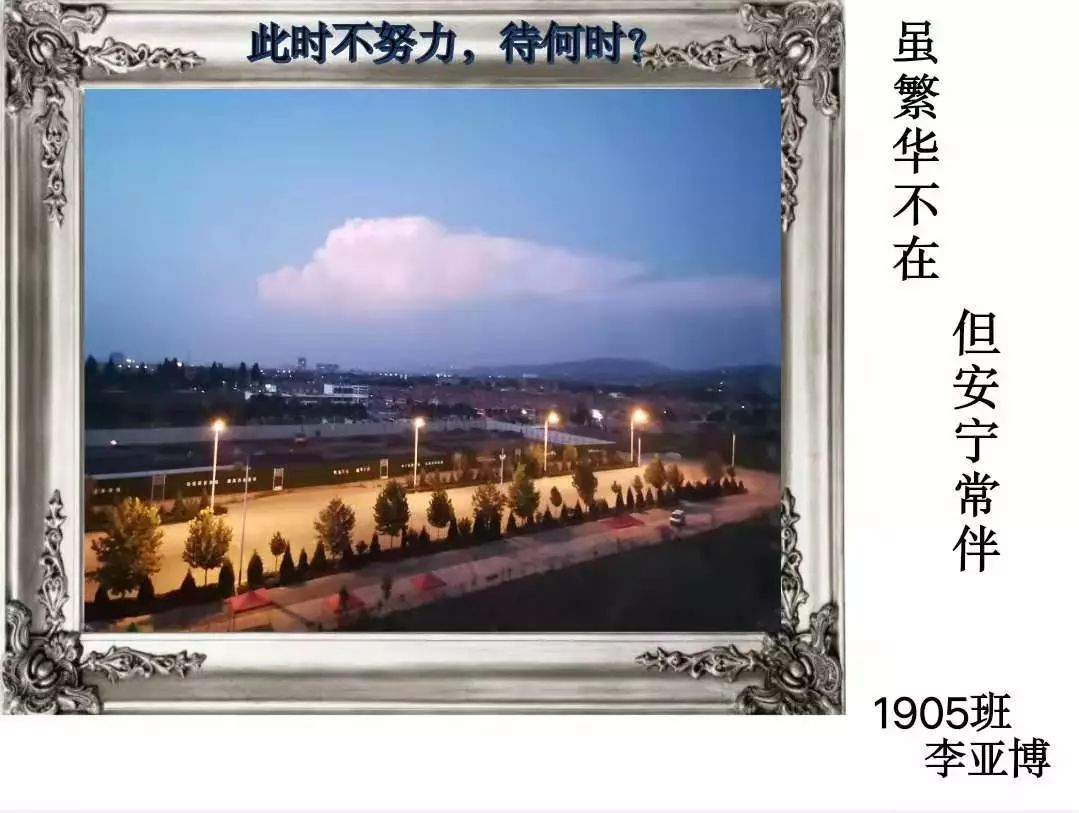 此时不努力，待何时？

虽繁华不在

但安宁常伴

1905班
李亚博